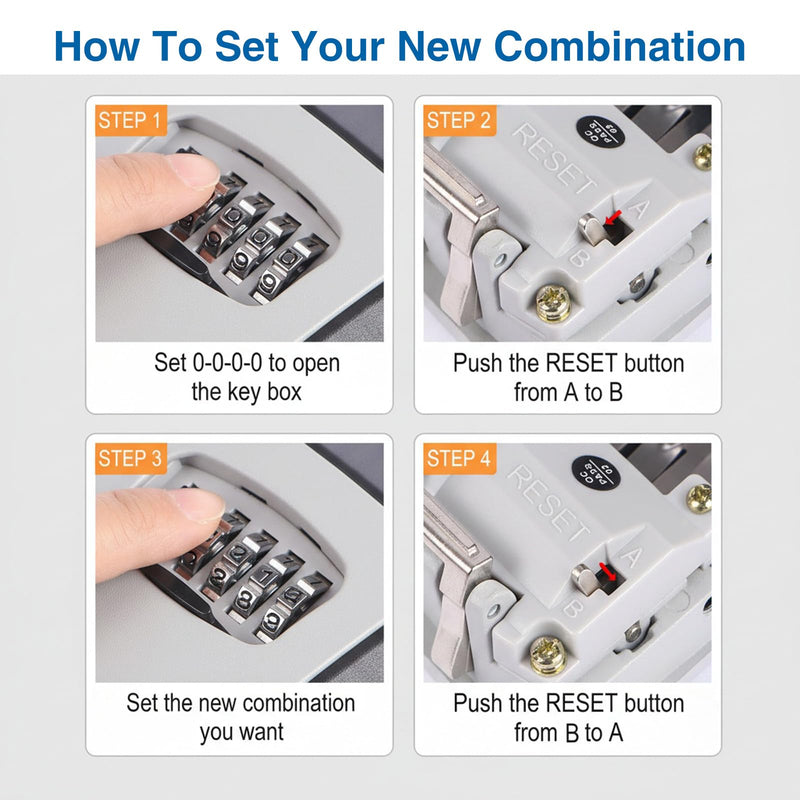 How To Set Your New Combination

STEP 1

Set 0-0-0-0 to open the key box

STEP 2

RESET

A

B

Push the RESET button from A to B

STEP 3

Set the new combination you want

STEP 4

RESET

A

B

Push the RESET button from B to A