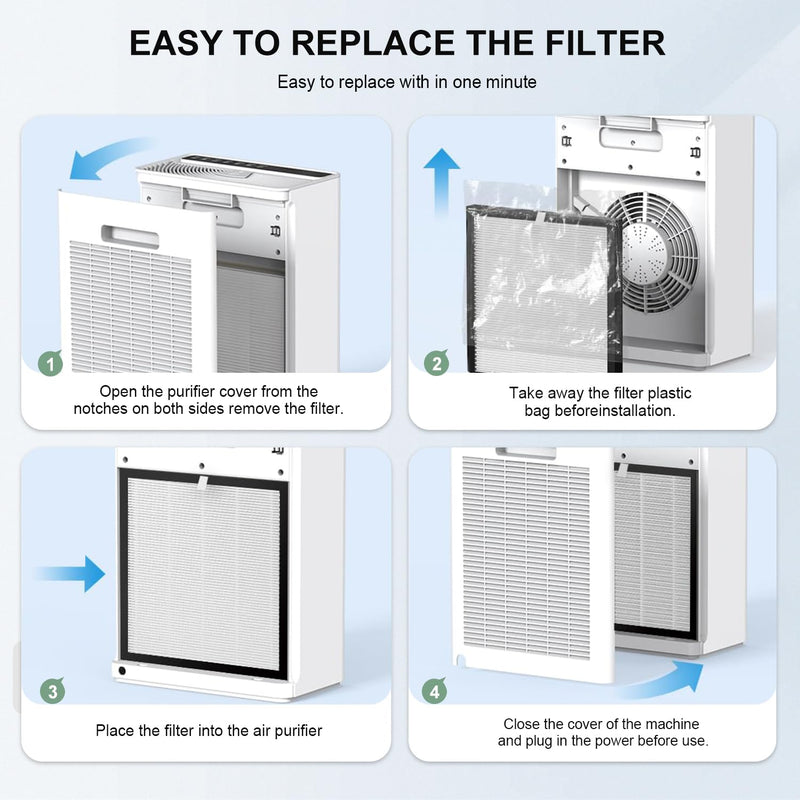 EASY TO REPLACE THE FILTER

Easy to replace with in one minute

1

Open the purifier cover from the notches on both sides remove the filter.

2

Take away the filter plastic bag beforeinstallation.

3

Place the filter into the air purifier

4

Close the cover of the machine and plug in the power before use.