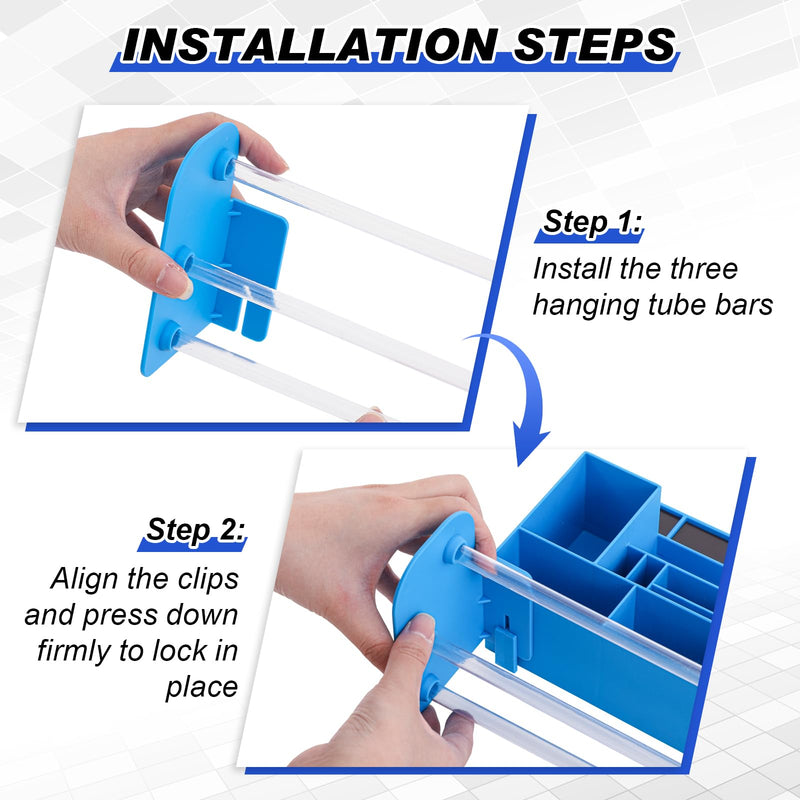 INSTALLATION STEPS

Step 1:
Install the three hanging tube bars

Step 2:
Align the clips and press down firmly to lock in place