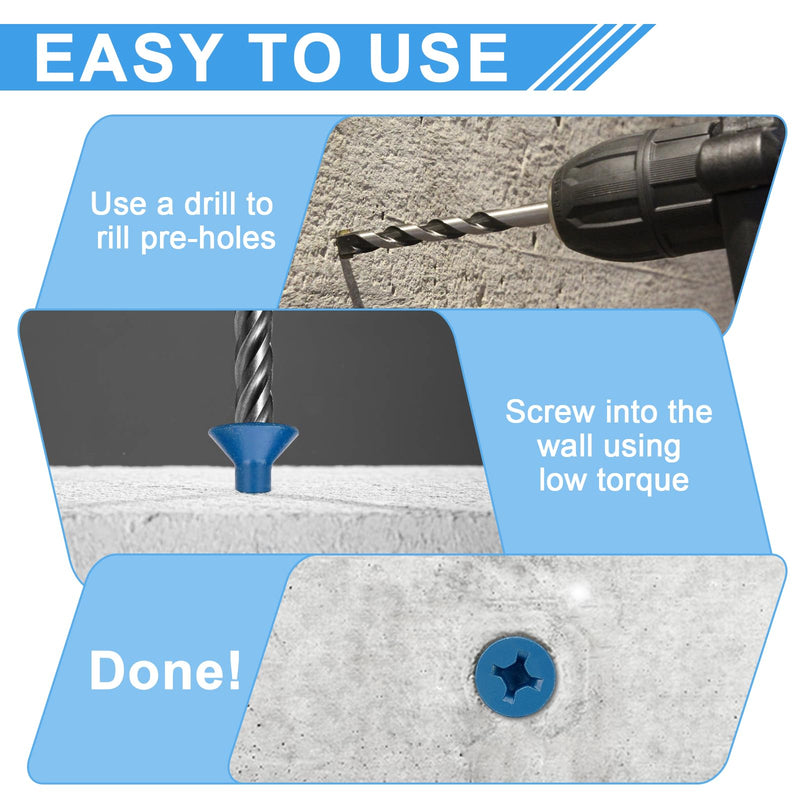 EASY TO USE

Use a drill to rill pre-holes

Screw into the wall using low torque

Done!