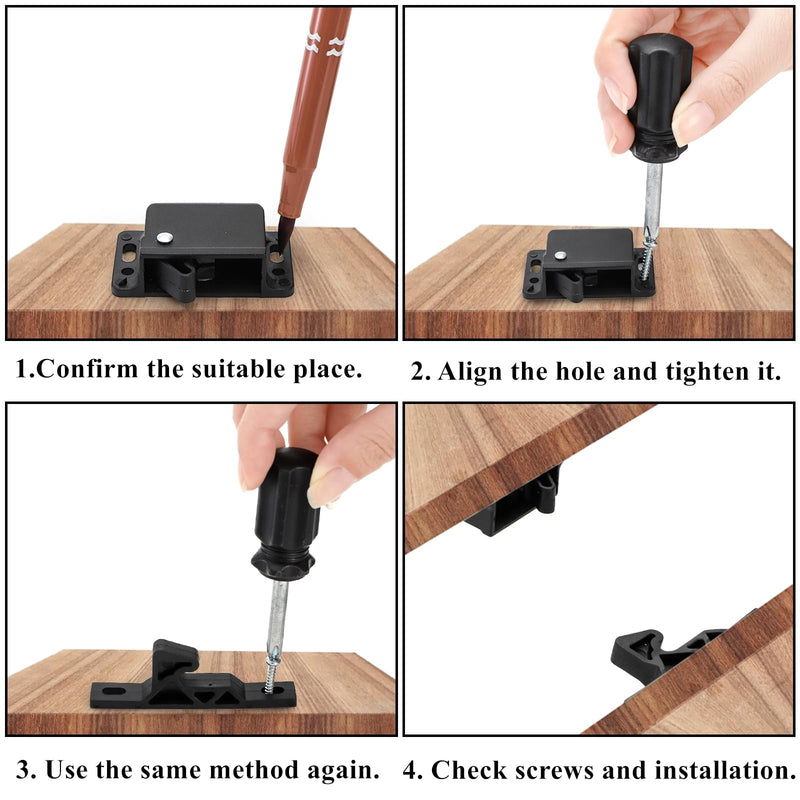 1.Confirm the suitable place.

2. Align the hole and tighten it.

3. Use the same method again.

4. Check screws and installation.