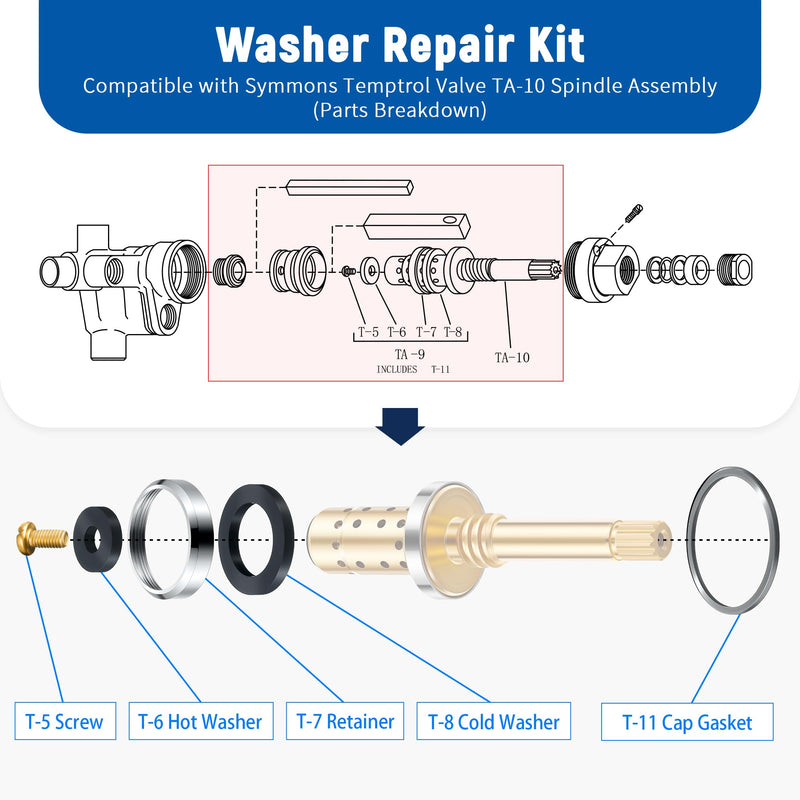 Washer Repair Kit
Compatible with Symmons Temptrol Valve TA-10 Spindle Assembly (Parts Breakdown)

T-5 T-6 T-7 T-8
TA-9
INCLUDES T-11
TA-10

T-5 Screw
T-6 Hot Washer
T-7 Retainer
T-8 Cold Washer
T-11 Cap Gasket