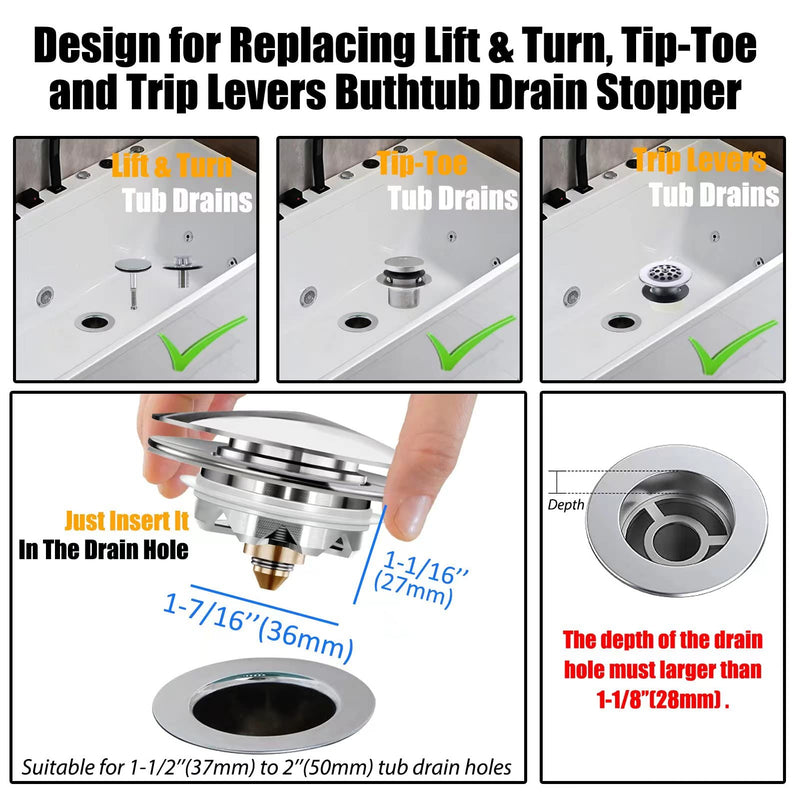 Design for Replacing Lift & Turn, Tip-Toe and Trip Levers Buthtub Drain Stopper

Lift & Turn
Tub Drains

Tip-Toe
Tub Drains

Trip Levers
Tub Drains

Just Insert It
In The Drain Hole

1-1/16''
(27mm)

1-7/16''(36mm)

Suitable for 1-1/2''(37mm) to 2''(50mm) tub drain holes

Depth

The depth of the drain hole must larger than 1-1/8"(28mm) .