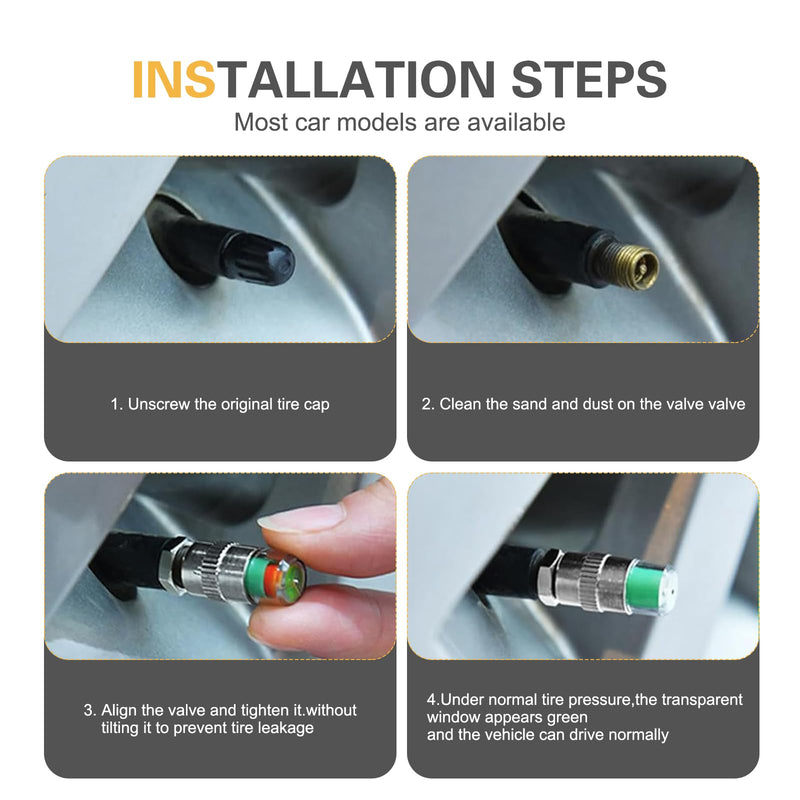 INSTALLATION STEPS
Most car models are available

1. Unscrew the original tire cap

2. Clean the sand and dust on the valve valve

3. Align the valve and tighten it.without tilting it to prevent tire leakage

4.Under normal tire pressure,the transparent window appears green
and the vehicle can drive normally