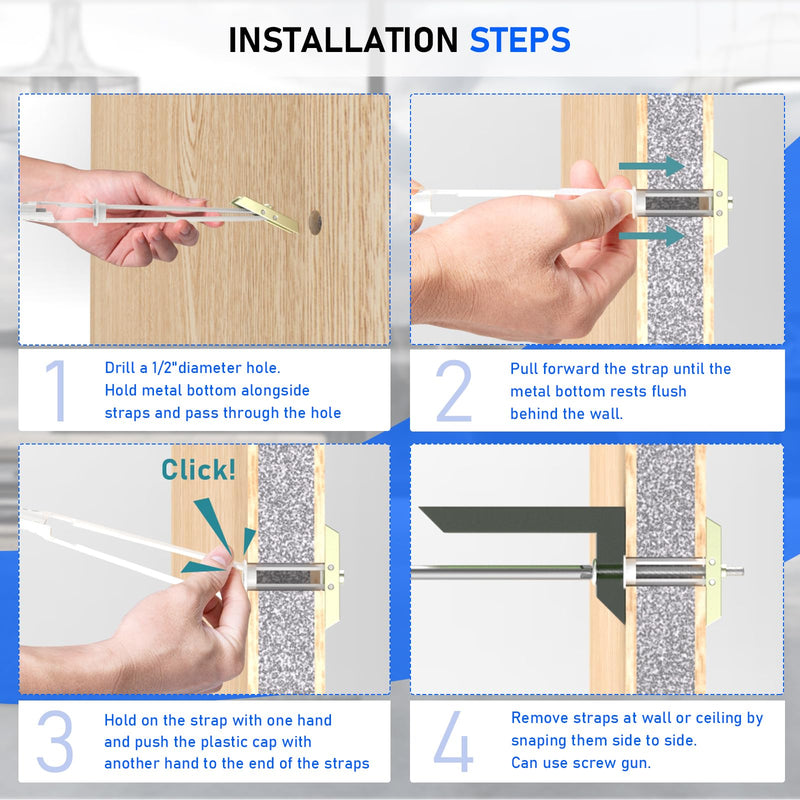 INSTALLATION STEPS

1 Drill a 1/2"diameter hole. Hold metal bottom alongside straps and pass through the hole

2 Pull forward the strap until the metal bottom rests flush behind the wall.

Click!

3 Hold on the strap with one hand and push the plastic cap with another hand to the end of the straps

4 Remove straps at wall or ceiling by snaping them side to side. Can use screw gun.