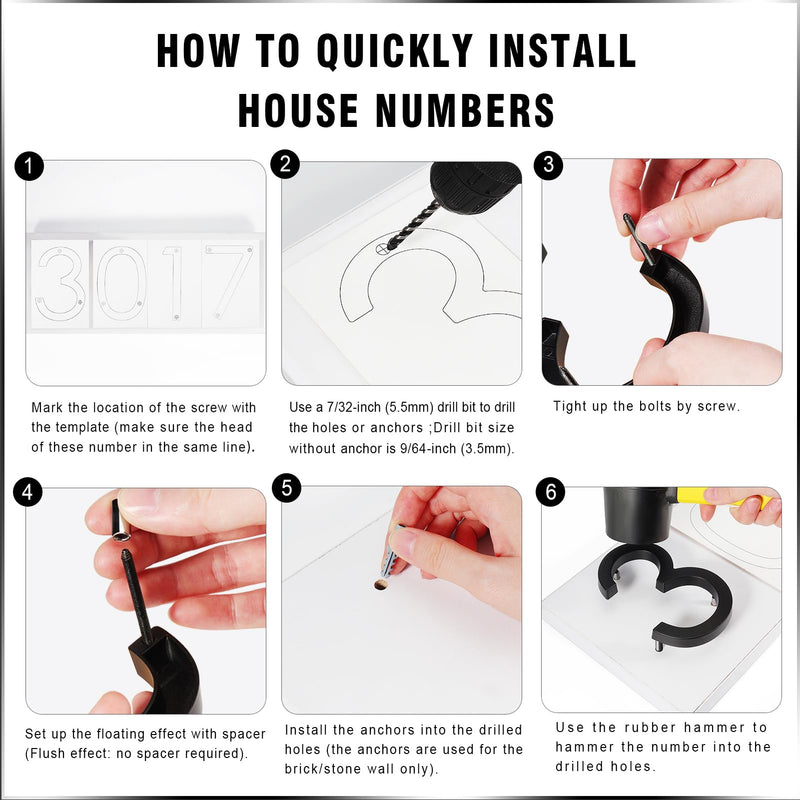 HOW TO QUICKLY INSTALL HOUSE NUMBERS

1

3017

Mark the location of the screw with the template (make sure the head of these number in the same line).

2

Use a 7/32-inch (5.5mm) drill bit to drill the holes or anchors ;Drill bit size without anchor is 9/64-inch (3.5mm).

3

Tight up the bolts by screw.

4

Set up the floating effect with spacer (Flush effect: no spacer required).

5

Install the anchors into the drilled holes (the anchors are used for the brick/stone wall only).

6

Use the rubber hammer to hammer the number into the drilled holes.