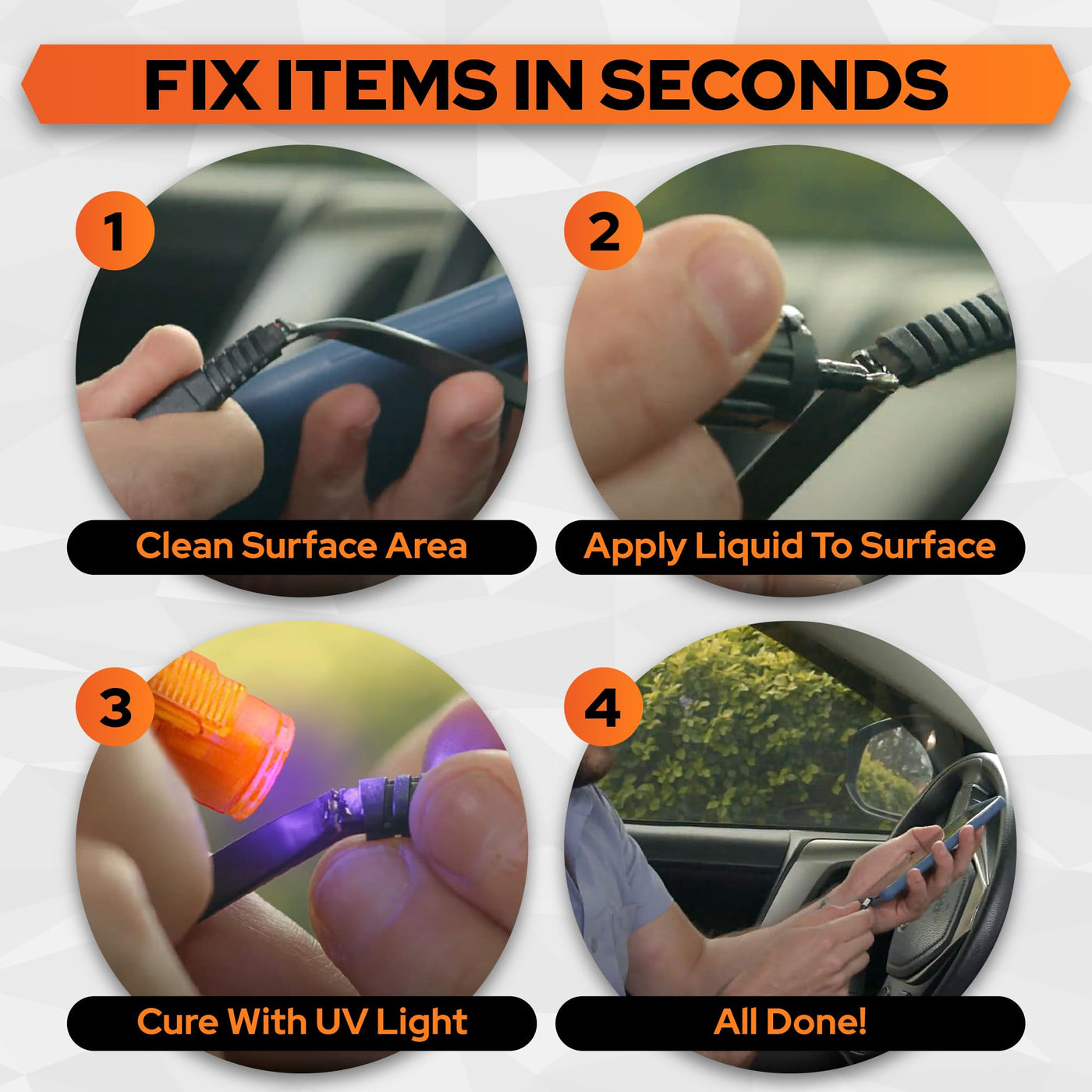 FIX ITEMS IN SECONDS

1

Clean Surface Area

2

Apply Liquid To Surface

3

Cure With UV Light

4

All Done!