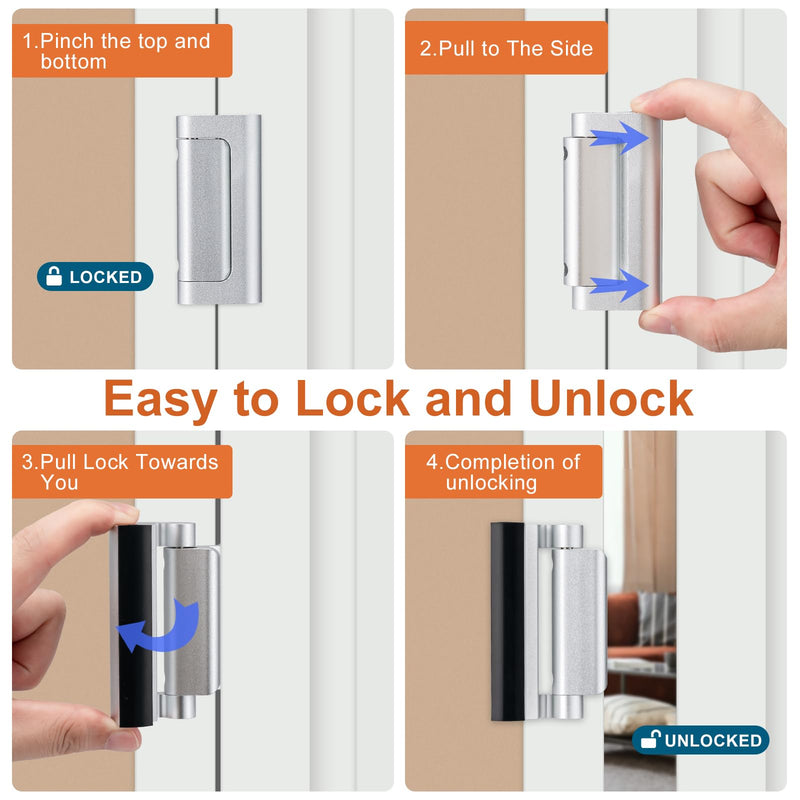 1.Pinch the top and bottom

LOCKED

2.Pull to The Side

Easy to Lock and Unlock

3.Pull Lock Towards You

4.Completion of unlocking

UNLOCKED