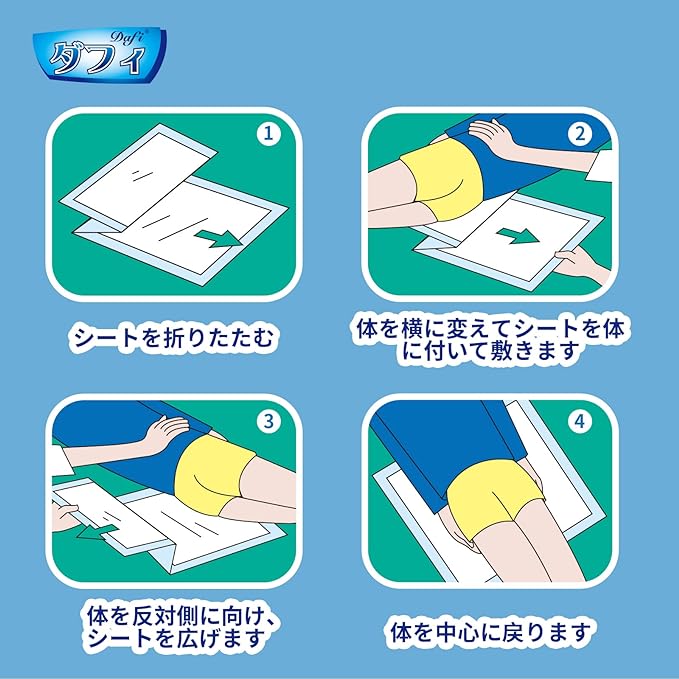 Dafi
ダフィ

1

シートを折りたたむ

2

体を横に変えてシートを体に付いて敷きます

3

体を反対側に向け、シートを広げます

4

体を中心に戻ります