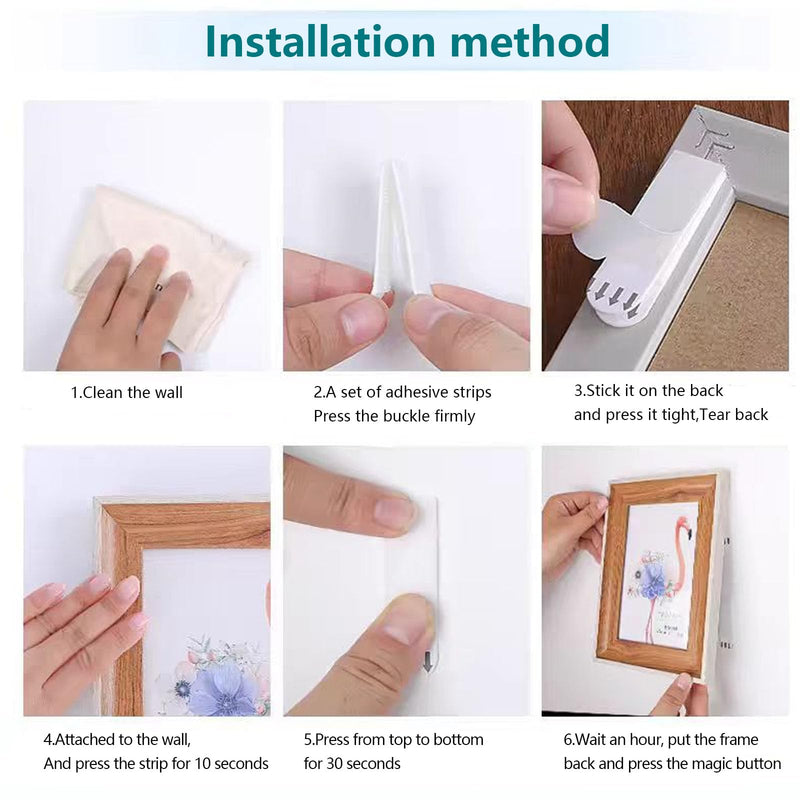 Installation method

1.Clean the wall

2.A set of adhesive strips
Press the buckle firmly

3.Stick it on the back
and press it tight,Tear back

4.Attached to the wall,
And press the strip for 10 seconds

5.Press from top to bottom
for 30 seconds

6.Wait an hour, put the frame
back and press the magic button