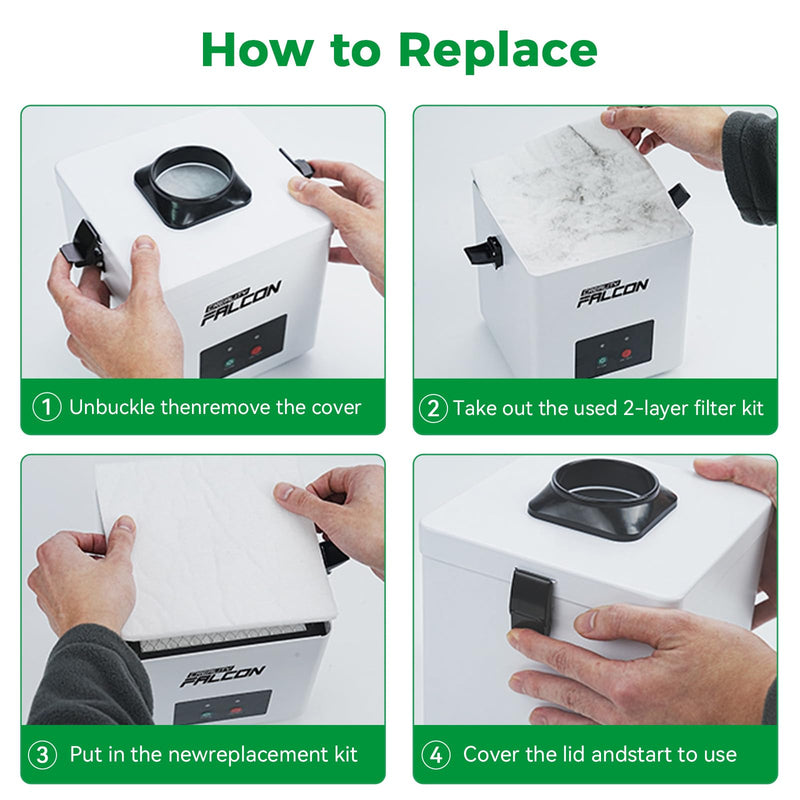 How to Replace

FALCON

① Unbuckle thenremove the cover

FALCON

② Take out the used 2-layer filter kit

FALCON

③ Put in the newreplacement kit

④ Cover the lid andstart to use