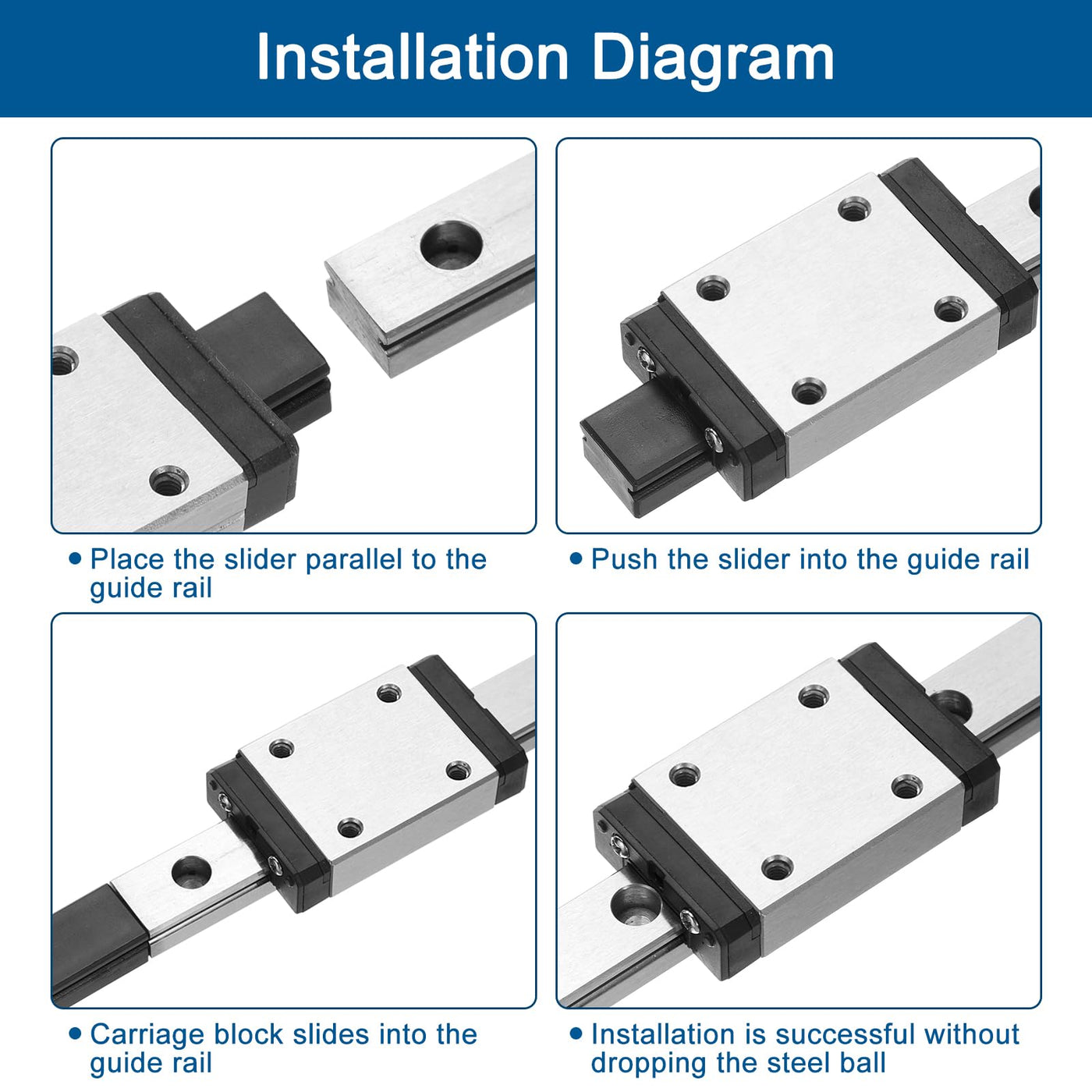 Installation Diagram

• Place the slider parallel to the guide rail

• Push the slider into the guide rail

• Carriage block slides into the guide rail

• Installation is successful without dropping the steel ball