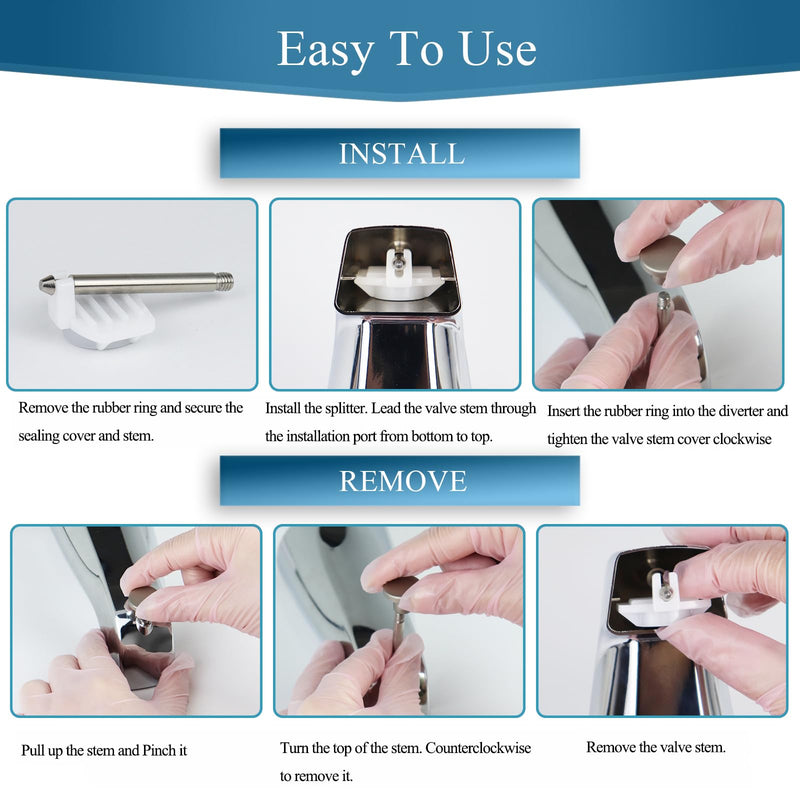 Easy To Use

INSTALL

Remove the rubber ring and secure the sealing cover and stem.

Install the splitter. Lead the valve stem through the installation port from bottom to top.

Insert the rubber ring into the diverter and tighten the valve stem cover clockwise

REMOVE

Pull up the stem and Pinch it

Turn the top of the stem. Counterclockwise to remove it.

Remove the valve stem.