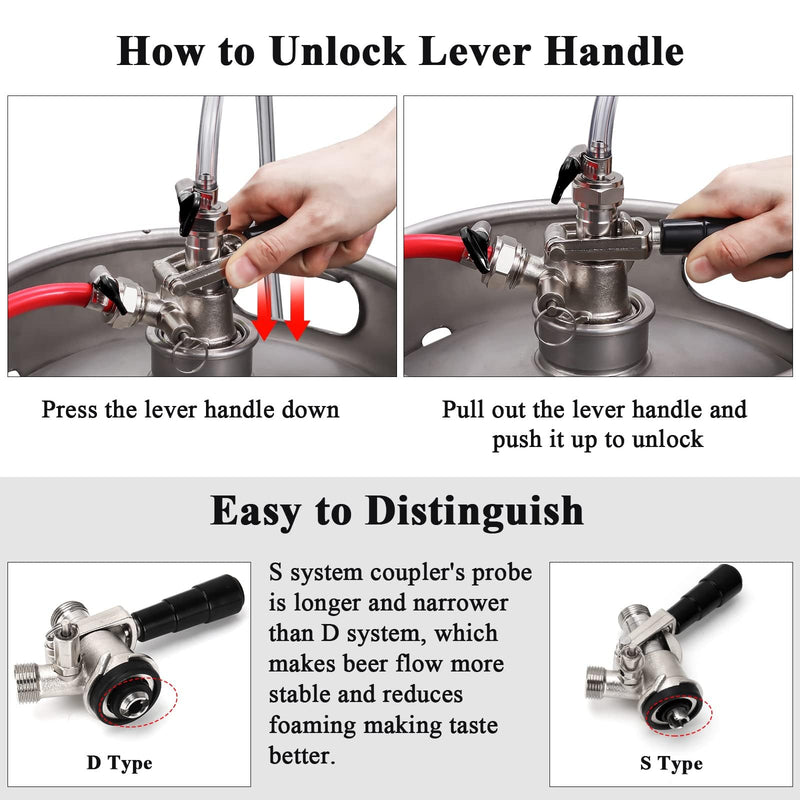 How to Unlock Lever Handle

Press the lever handle down

Pull out the lever handle and push it up to unlock

Easy to Distinguish

D Type

S system coupler's probe is longer and narrower than D system, which makes beer flow more stable and reduces foaming making taste better.

S Type