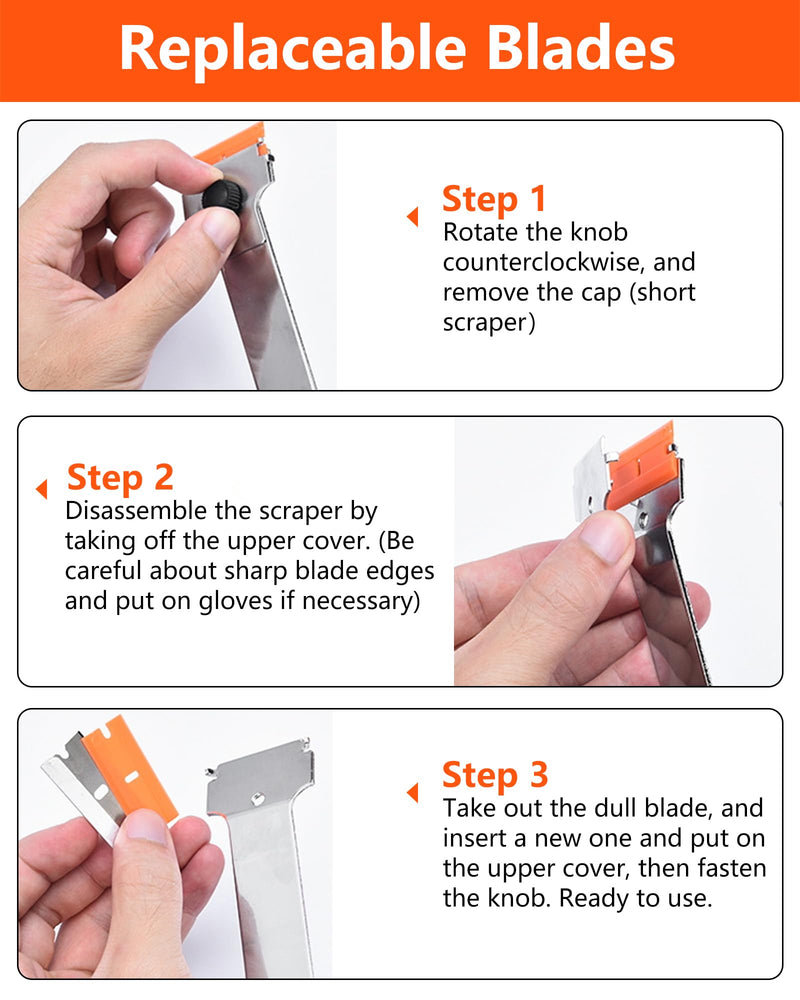 Replaceable Blades

Step 1
Rotate the knob counterclockwise, and remove the cap (short scraper)

Step 2
Disassemble the scraper by taking off the upper cover. (Be careful about sharp blade edges and put on gloves if necessary)

Step 3
Take out the dull blade, and insert a new one and put on the upper cover, then fasten the knob. Ready to use.