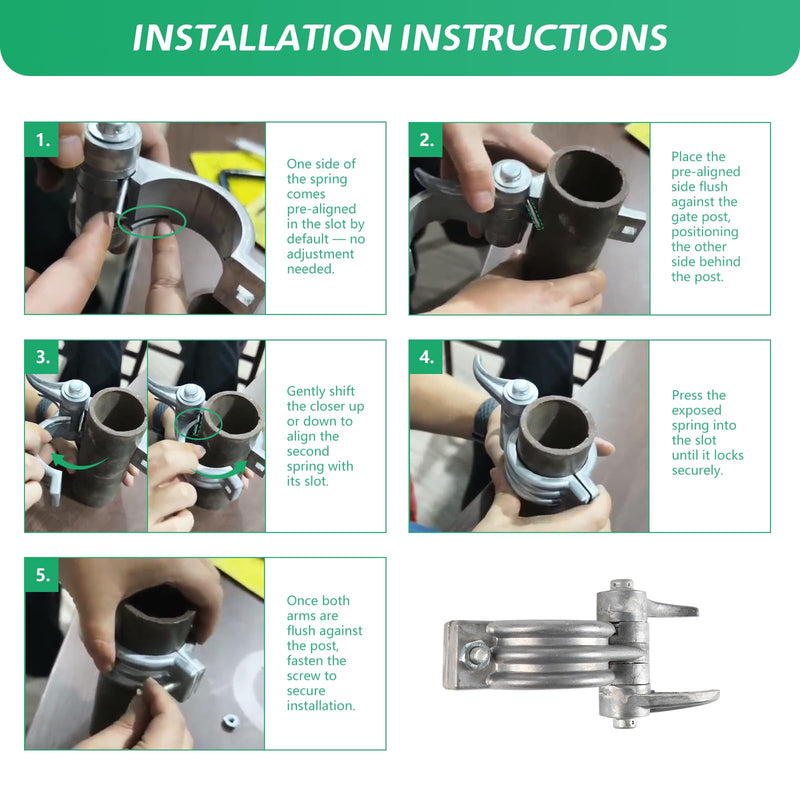 INSTALLATION INSTRUCTIONS

1.

One side of the spring comes pre-aligned in the slot by default — no adjustment needed.

2.

Place the pre-aligned side flush against the gate post, positioning the other side behind the post.

3.

Gently shift the closer up or down to align the second spring with its slot.

4.

Press the exposed spring into the slot until it locks securely.

5.

Once both arms are flush against the post, fasten the screw to secure installation.