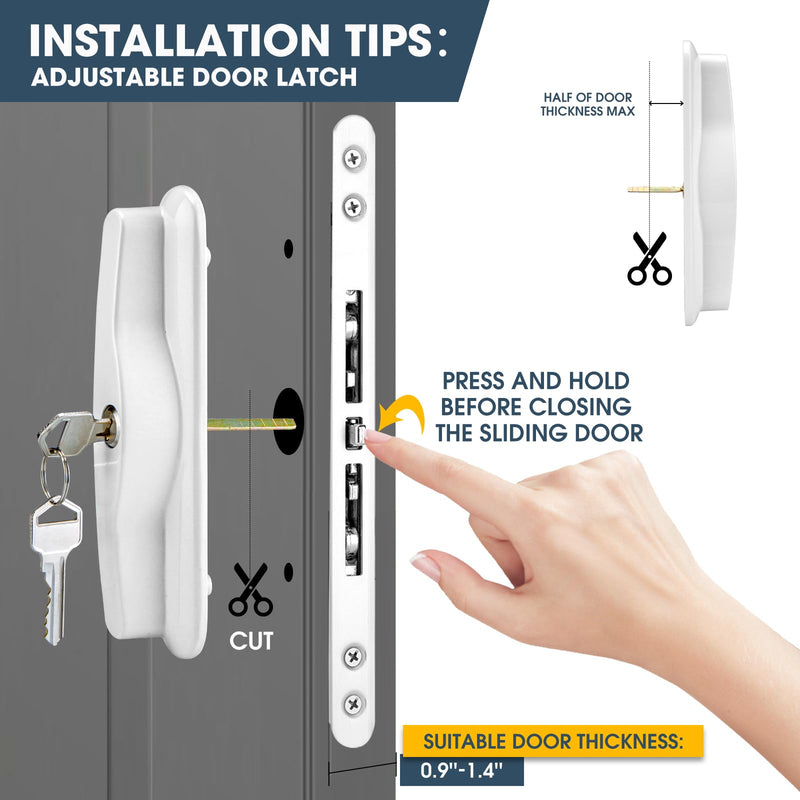 INSTALLATION TIPS:
ADJUSTABLE DOOR LATCH

HALF OF DOOR THICKNESS MAX

PRESS AND HOLD BEFORE CLOSING THE SLIDING DOOR

CUT

SUITABLE DOOR THICKNESS:
0.9"-1.4"