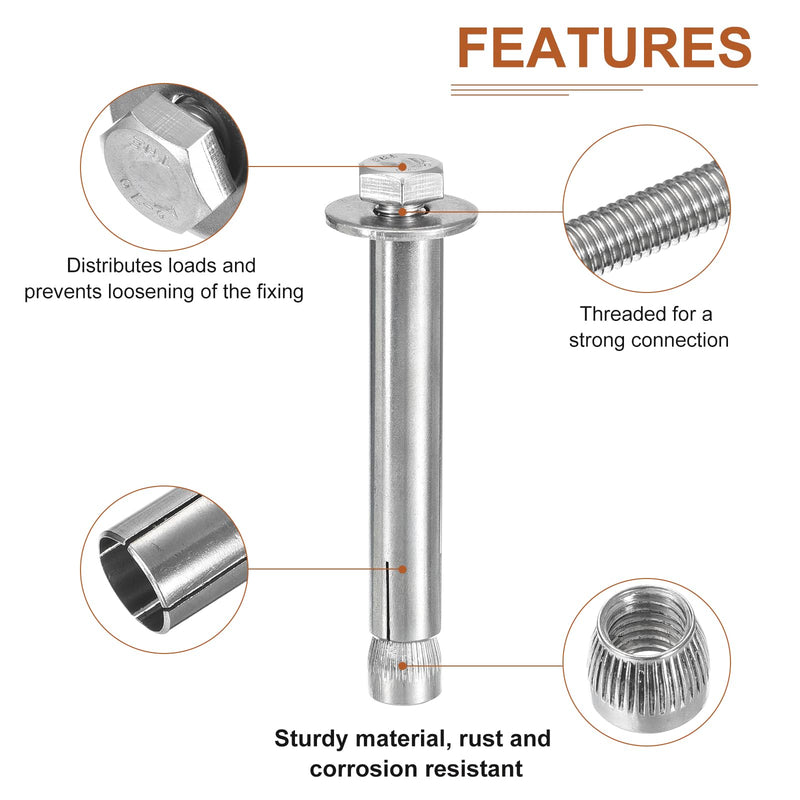 FEATURES

Distributes loads and prevents loosening of the fixing

Threaded for a strong connection

Sturdy material, rust and corrosion resistant