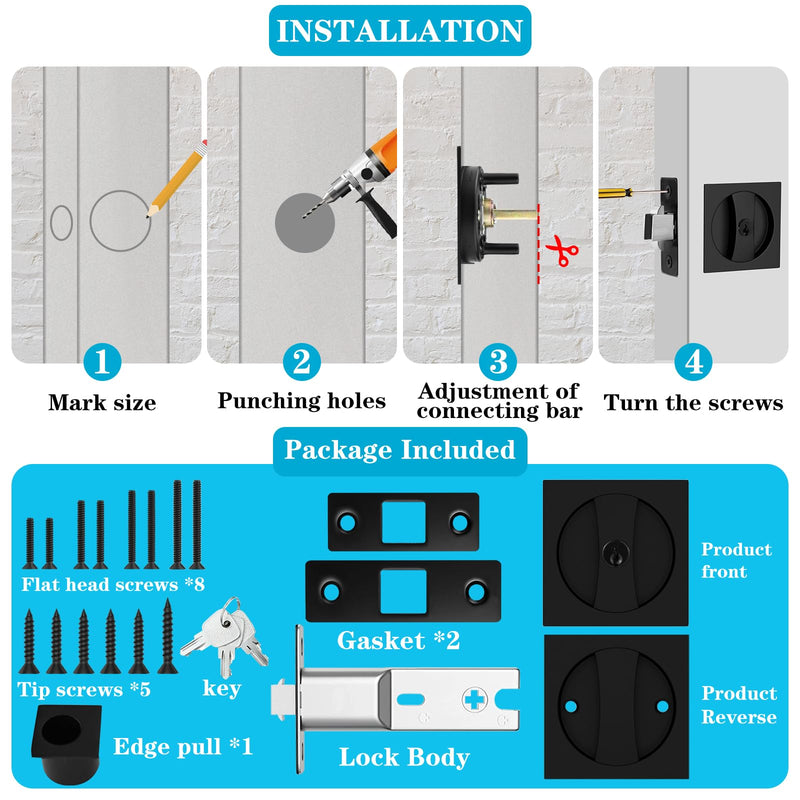 INSTALLATION

1
Mark size

2
Punching holes

3
Adjustment of connecting bar

4
Turn the screws

Package Included

Flat head screws *8

Tip screws *5

key

Edge pull *1

Gasket *2

Lock Body

Product front

Product Reverse