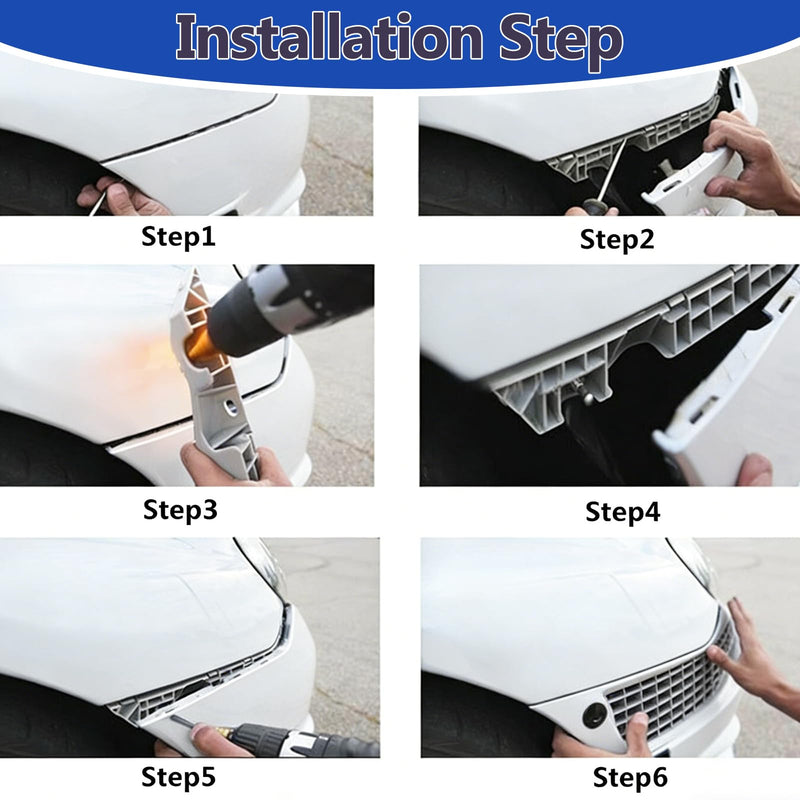 Installation Step

Step1

Step2

Step3

Step4

Step5

Step6