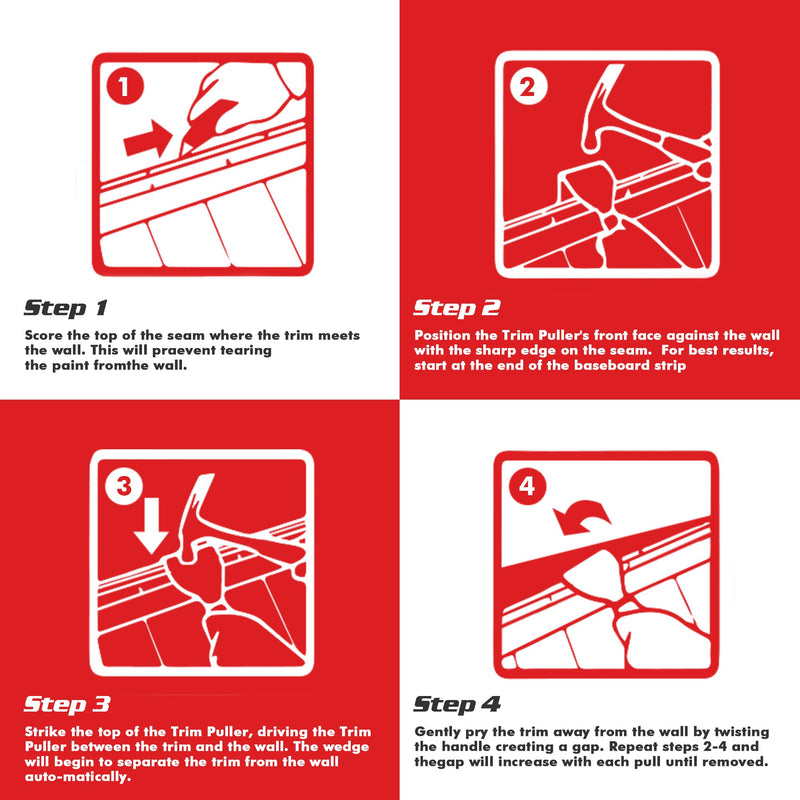 1

Step 1

Score the top of the seam where the trim meets the wall. This will praevent tearing the paint fromthe wall.

2

Step 2

Position the Trim Puller's front face against the wall with the sharp edge on the seam. For best results, start at the end of the baseboard strip

3

Step 3

Strike the top of the Trim Puller, driving the Trim Puller between the trim and the wall. The wedge will begin to separate the trim from the wall auto-matically.

4

Step 4

Gently pry the trim away from the wall by twisting the handle creating a gap. Repeat steps 2-4 and thegap will increase with each pull until removed.