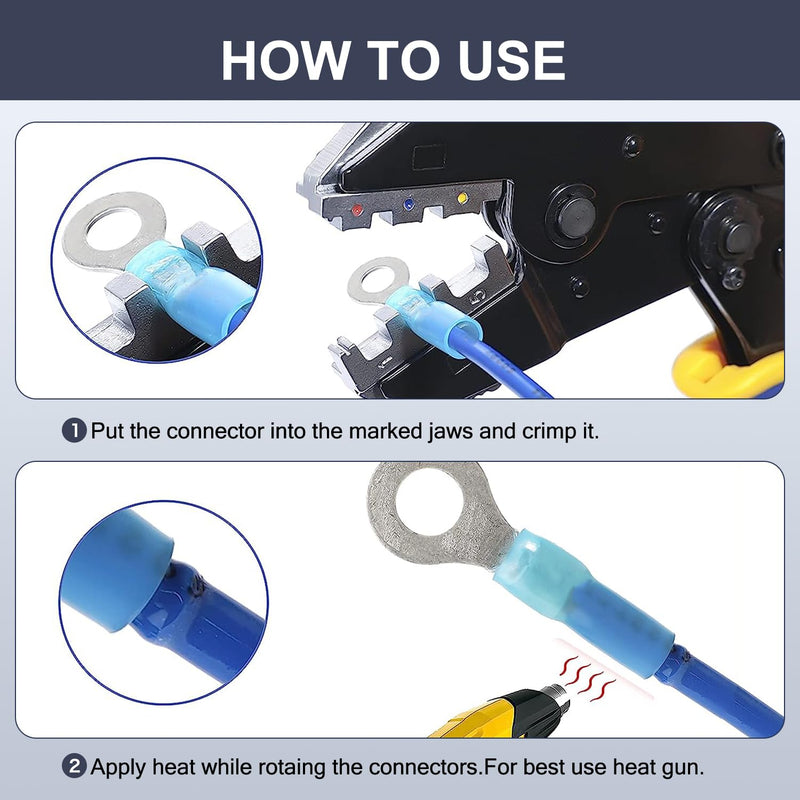 HOW TO USE

1 Put the connector into the marked jaws and crimp it.

2 Apply heat while rotaing the connectors.For best use heat gun.