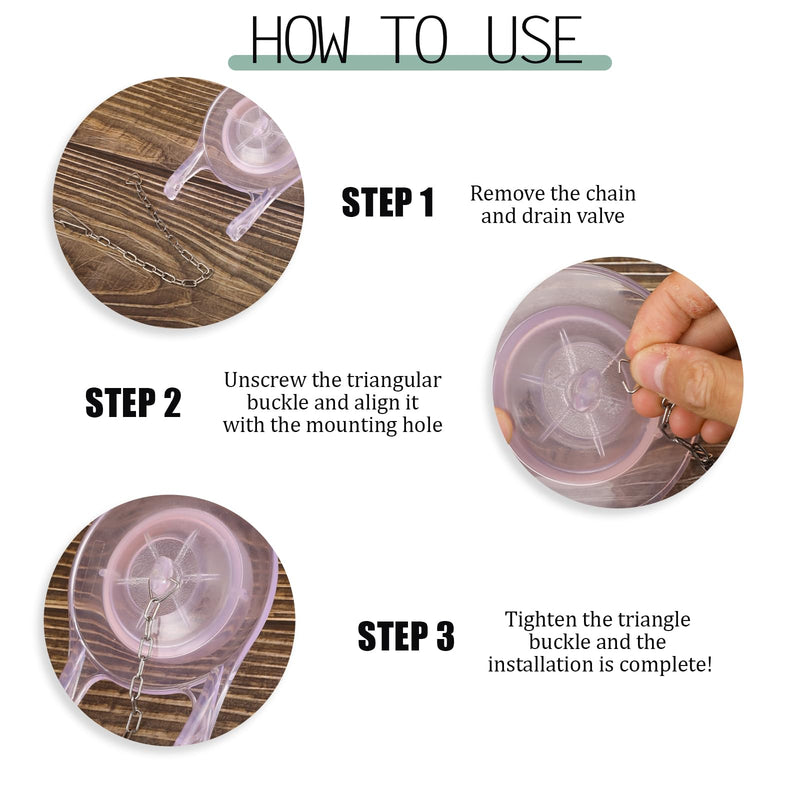 HOW TO USE

STEP 1

Remove the chain and drain valve

STEP 2

Unscrew the triangular buckle and align it with the mounting hole

STEP 3

Tighten the triangle buckle and the installation is complete!