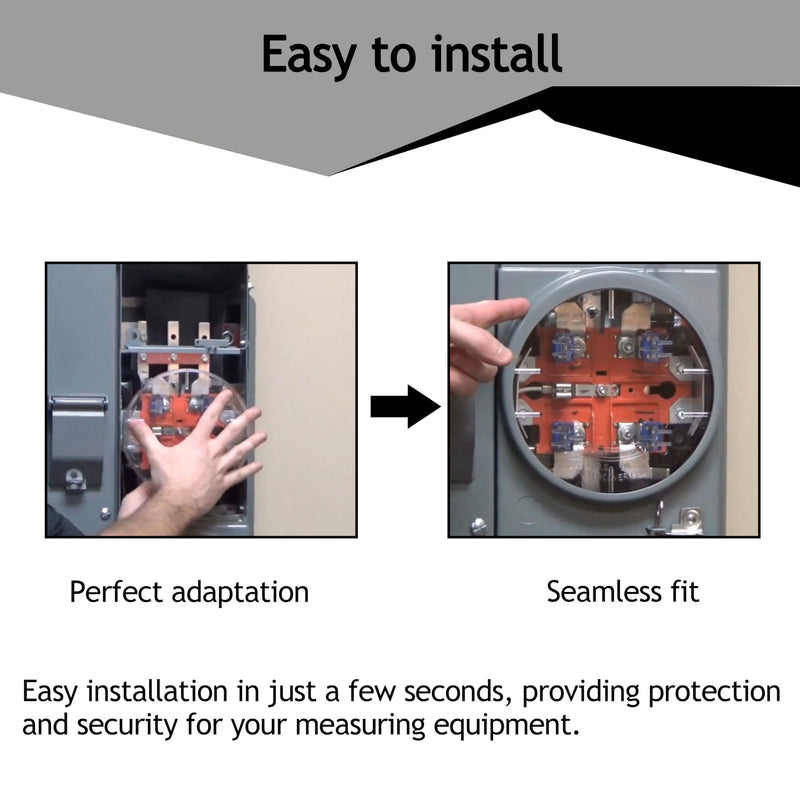 Easy to install

Perfect adaptation

Seamless fit

Easy installation in just a few seconds, providing protection and security for your measuring equipment.