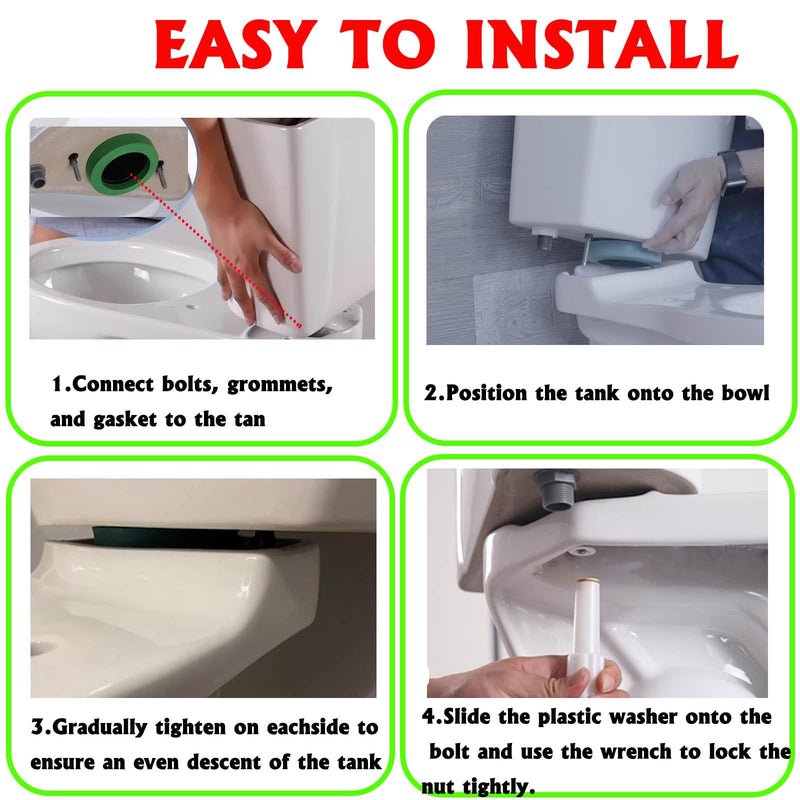 EASY TO INSTALL

1.Connect bolts, grommets, and gasket to the tan

2.Position the tank onto the bowl

3.Gradually tighten on eachside to ensure an even descent of the tank

4.Slide the plastic washer onto the bolt and use the wrench to lock the nut tightly.