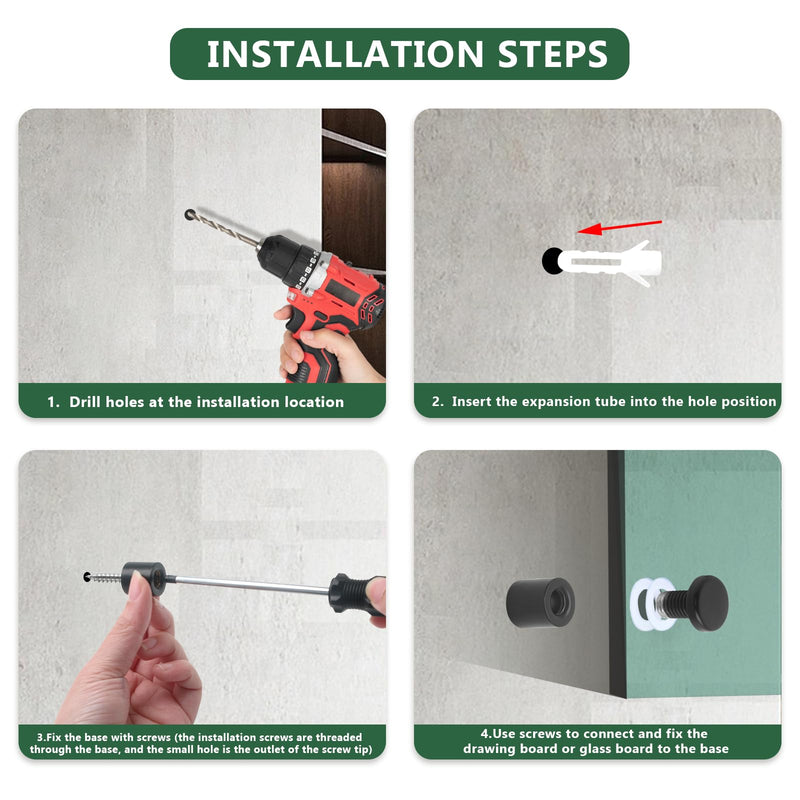 INSTALLATION STEPS

1. Drill holes at the installation location

2. Insert the expansion tube into the hole position

3.Fix the base with screws (the installation screws are threaded through the base, and the small hole is the outlet of the screw tip)

4.Use screws to connect and fix the drawing board or glass board to the base