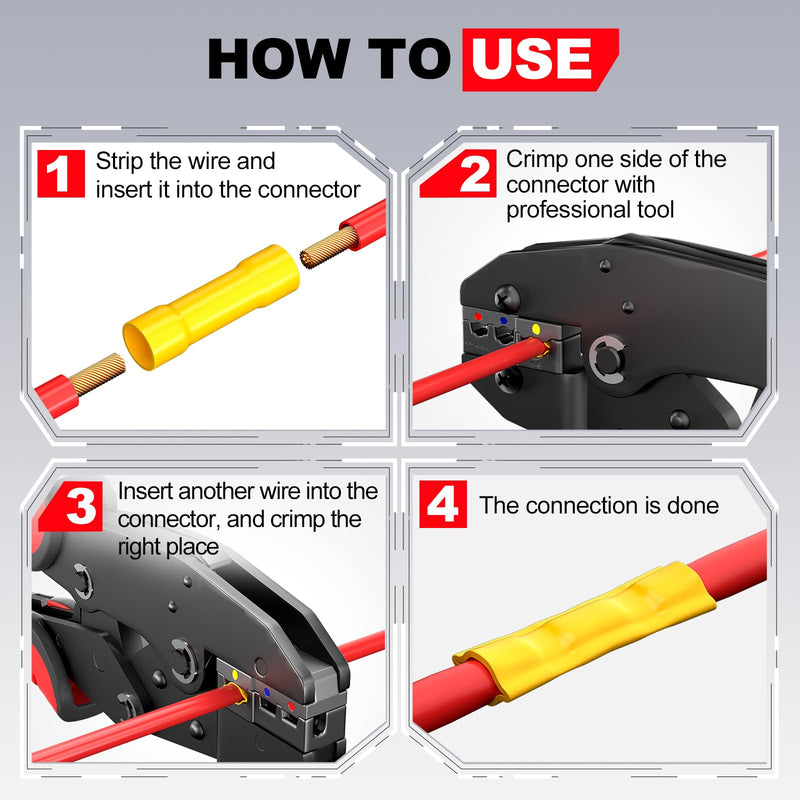 HOW TO USE

1 Strip the wire and insert it into the connector

2 Crimp one side of the connector with professional tool

3 Insert another wire into the connector, and crimp the right place

4 The connection is done