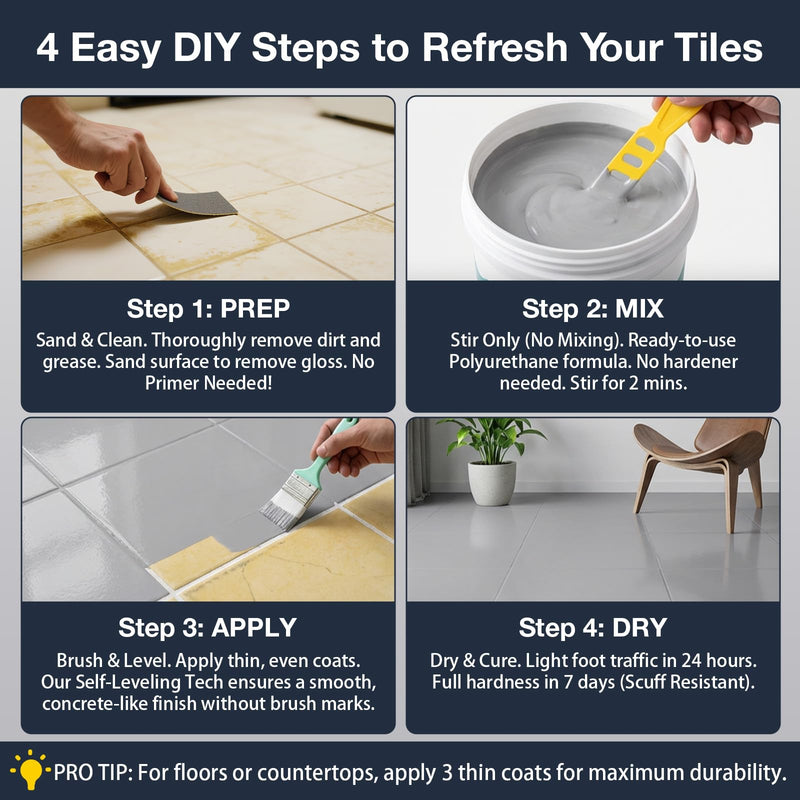 4 Easy DIY Steps to Refresh Your Tiles

Step 1: PREP
Sand & Clean. Thoroughly remove dirt and grease. Sand surface to remove gloss. No Primer Needed!

Step 2: MIX
Stir Only (No Mixing). Ready-to-use Polyurethane formula. No hardener needed. Stir for 2 mins.

Step 3: APPLY
Brush & Level. Apply thin, even coats. Our Self-Leveling Tech ensures a smooth, concrete-like finish without brush marks.

Step 4: DRY
Dry & Cure. Light foot traffic in 24 hours. Full hardness in 7 days (Scuff Resistant).

PRO TIP: For floors or countertops, apply 3 thin coats for maximum durability.