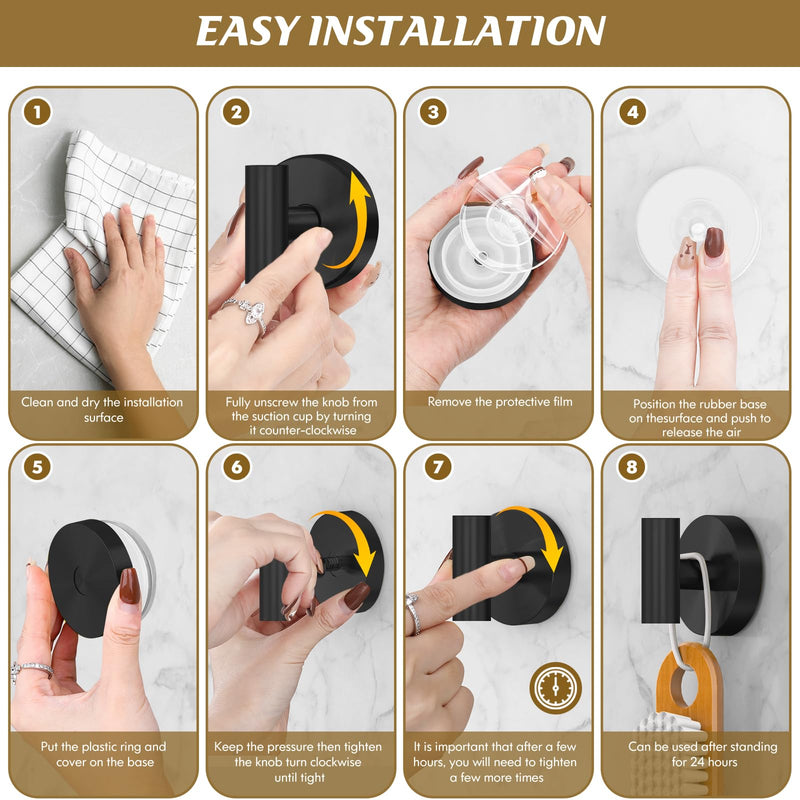 EASY INSTALLATION

1

Clean and dry the installation surface

2

Fully unscrew the knob from the suction cup by turning it counter-clockwise

3

Remove the protective film

4

Position the rubber base on thesurface and push to release the air

5

Put the plastic ring and cover on the base

6

Keep the pressure then tighten the knob turn clockwise until tight

7

It is important that after a few hours, you will need to tighten a few more times

8

Can be used after standing for 24 hours