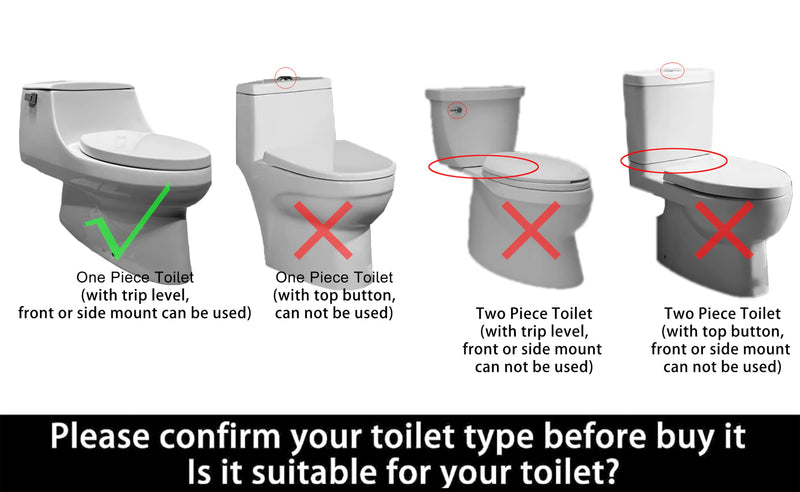 One Piece Toilet
(with trip level,
front or side mount can be used)

One Piece Toilet
(with top button,
can not be used)

Two Piece Toilet
(with trip level,
front or side mount
can not be used)

Two Piece Toilet
(with top button,
front or side mount
can not be used)

Please confirm your toilet type before buy it
Is it suitable for your toilet?