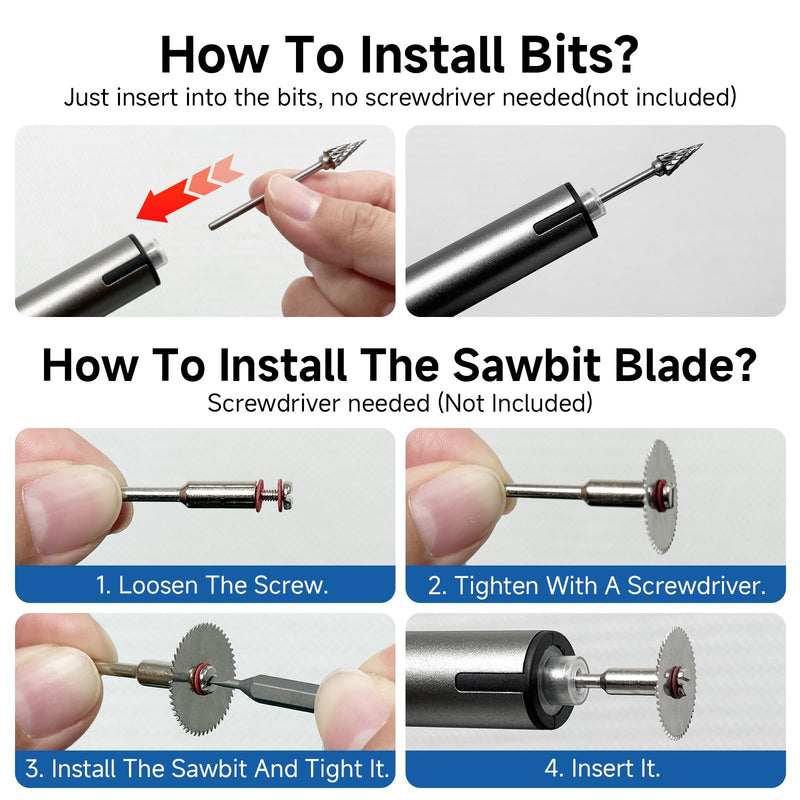 How To Install Bits?
Just insert into the bits, no screwdriver needed(not included)

How To Install The Sawbit Blade?
Screwdriver needed (Not Included)

1. Loosen The Screw.

2. Tighten With A Screwdriver.

3. Install The Sawbit And Tight It.

4. Insert It.