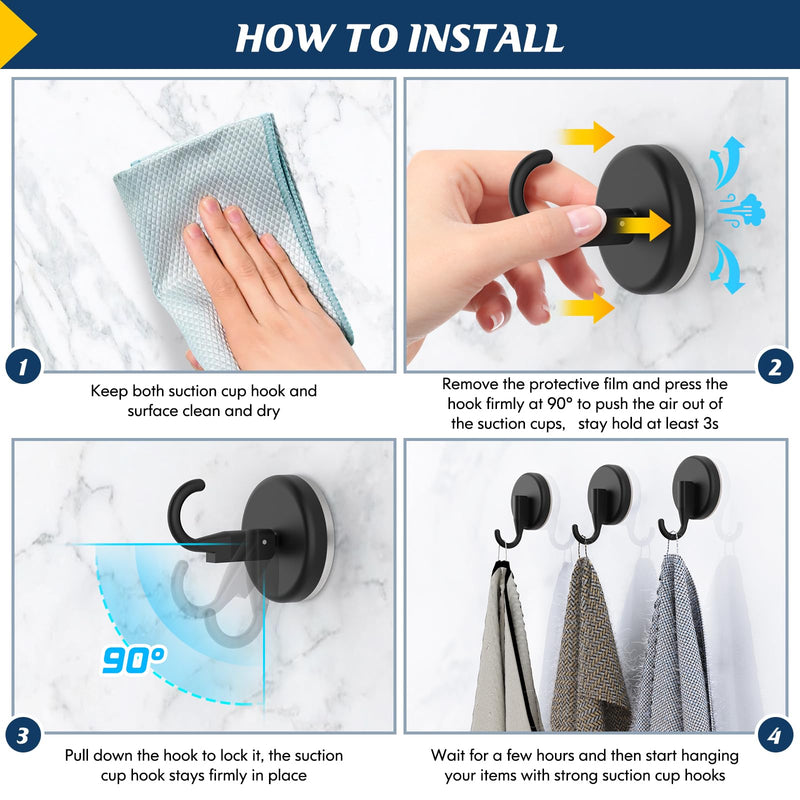 HOW TO INSTALL

1

Keep both suction cup hook and surface clean and dry

2

Remove the protective film and press the hook firmly at 90° to push the air out of the suction cups,   stay hold at least 3s

90°

3

Pull down the hook to lock it, the suction cup hook stays firmly in place

4

Wait for a few hours and then start hanging your items with strong suction cup hooks