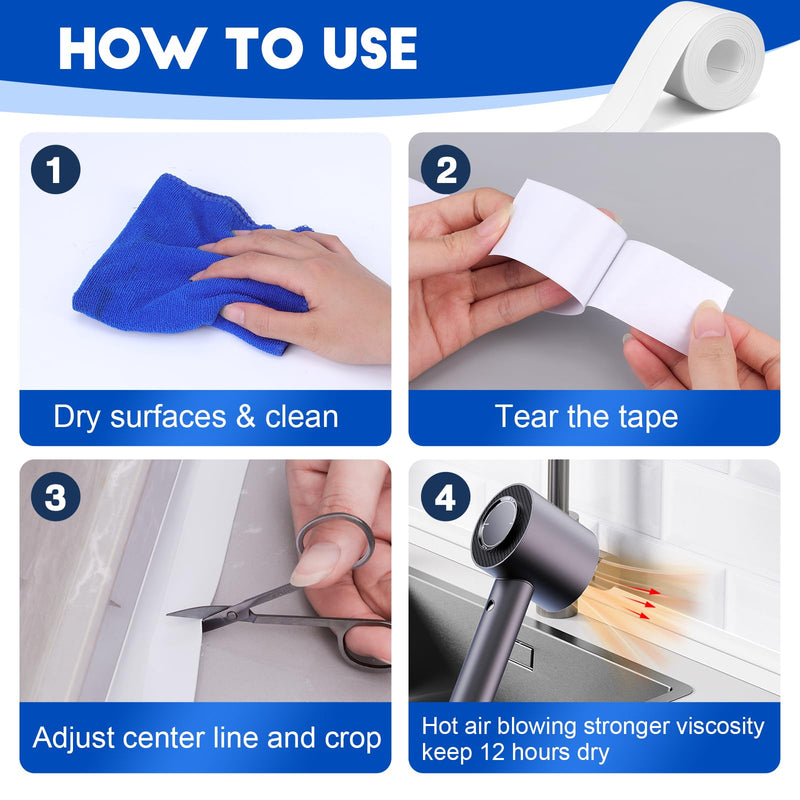 HOW TO USE

1

Dry surfaces & clean

2

Tear the tape

3

Adjust center line and crop

4

Hot air blowing stronger viscosity keep 12 hours dry