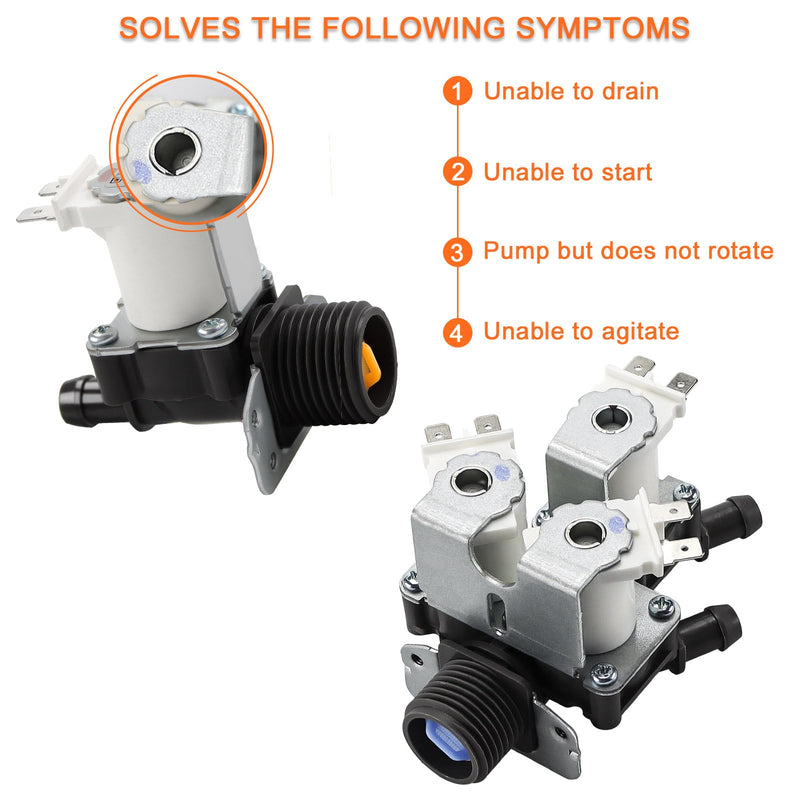 SOLVES THE FOLLOWING SYMPTOMS

1 Unable to drain

2 Unable to start

3 Pump but does not rotate

4 Unable to agitate