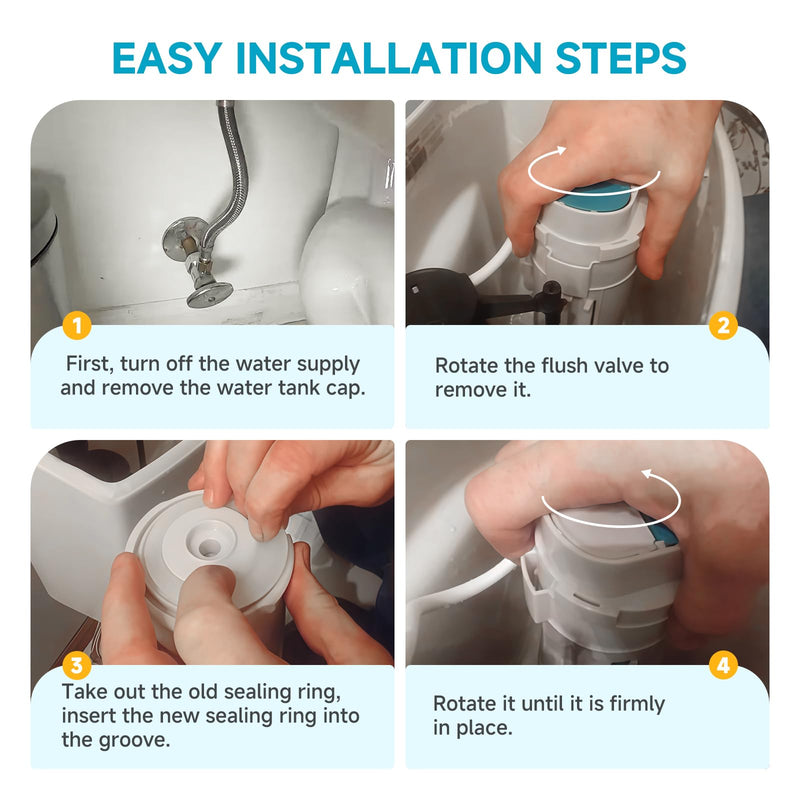 EASY INSTALLATION STEPS

1

First, turn off the water supply and remove the water tank cap.

2

Rotate the flush valve to remove it.

3

Take out the old sealing ring, insert the new sealing ring into the groove.

4

Rotate it until it is firmly in place.