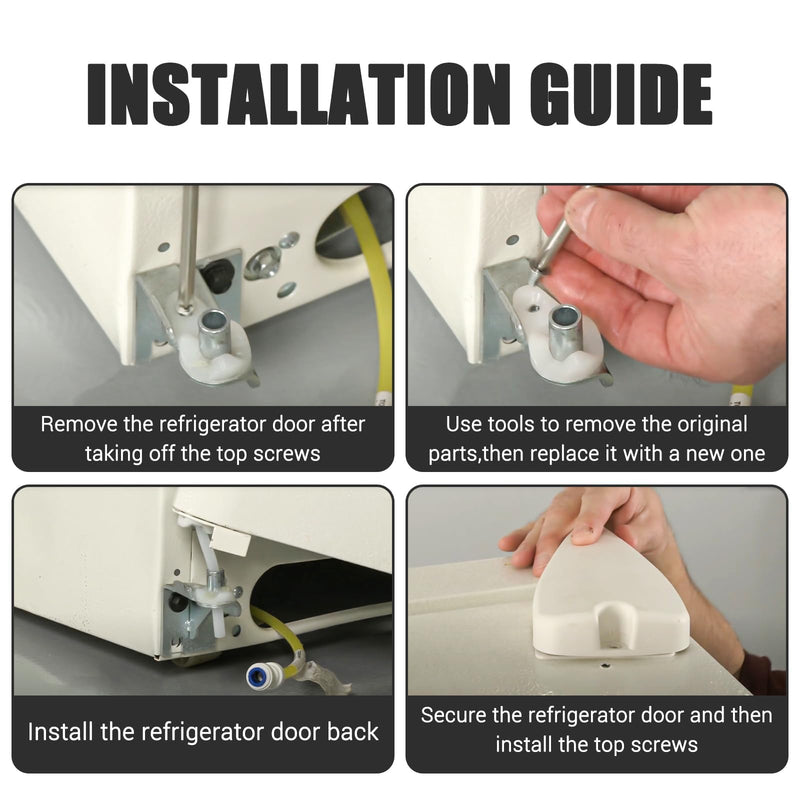 INSTALLATION GUIDE

Remove the refrigerator door after taking off the top screws

Use tools to remove the original parts,then replace it with a new one

Install the refrigerator door back

Secure the refrigerator door and then install the top screws