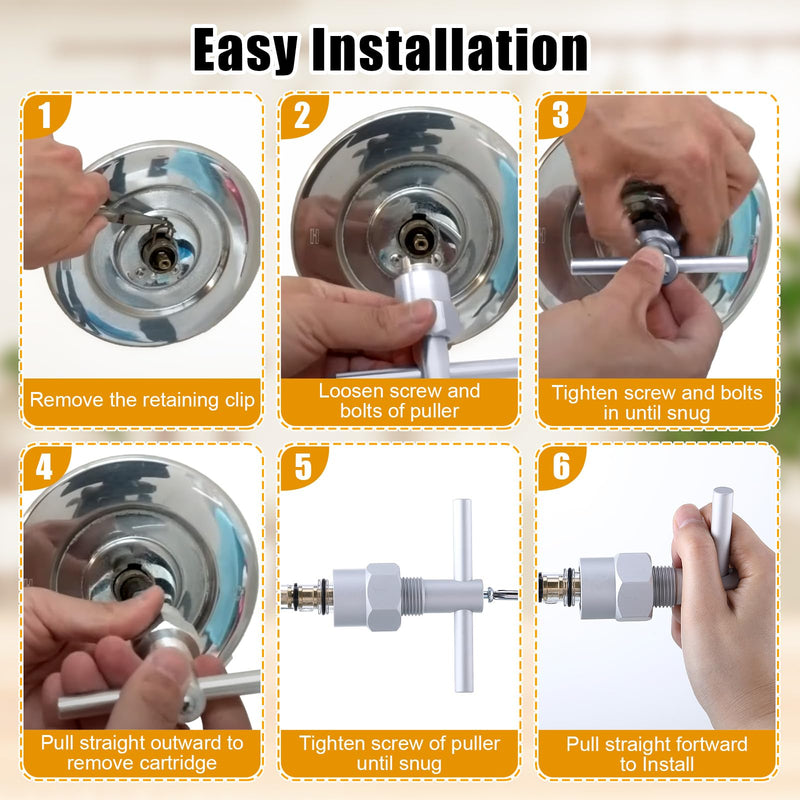 Easy Installation

1
Remove the retaining clip

2
Loosen screw and bolts of puller

3
Tighten screw and bolts in until snug

4
Pull straight outward to remove cartridge

5
Tighten screw of puller until snug

6
Pull straight fortward to Install