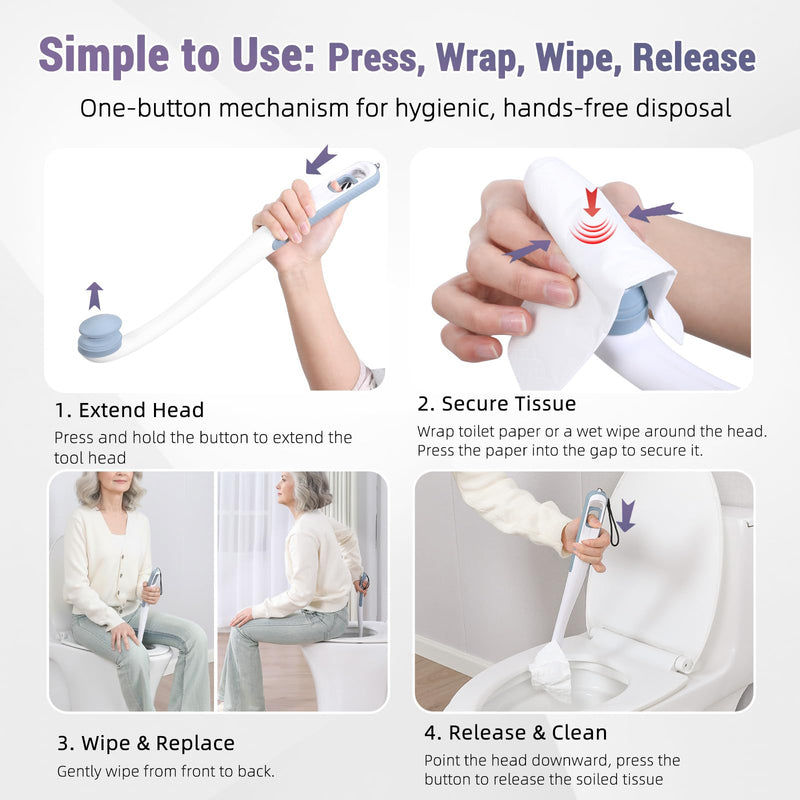 Simple to Use: Press, Wrap, Wipe, Release

One-button mechanism for hygienic, hands-free disposal

1. Extend Head

Press and hold the button to extend the tool head

2. Secure Tissue

Wrap toilet paper or a wet wipe around the head. Press the paper into the gap to secure it.

3. Wipe & Replace

Gently wipe from front to back.

4. Release & Clean

Point the head downward, press the button to release the soiled tissue