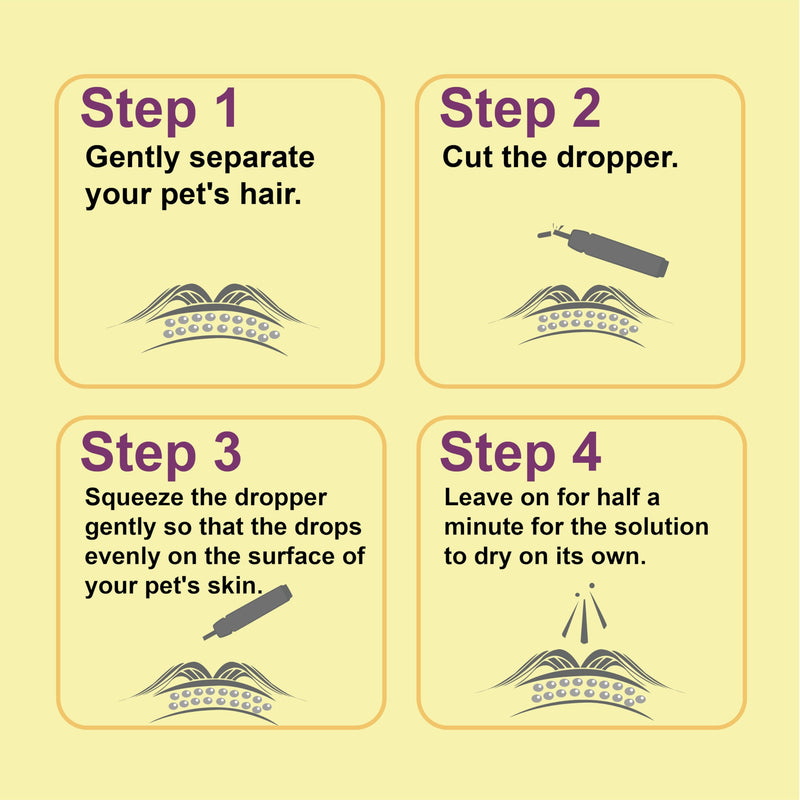 Step 1
Gently separate your pet's hair.

Step 2
Cut the dropper.

Step 3
Squeeze the dropper gently so that the drops evenly on the surface of your pet's skin.

Step 4
Leave on for half a minute for the solution to dry on its own.