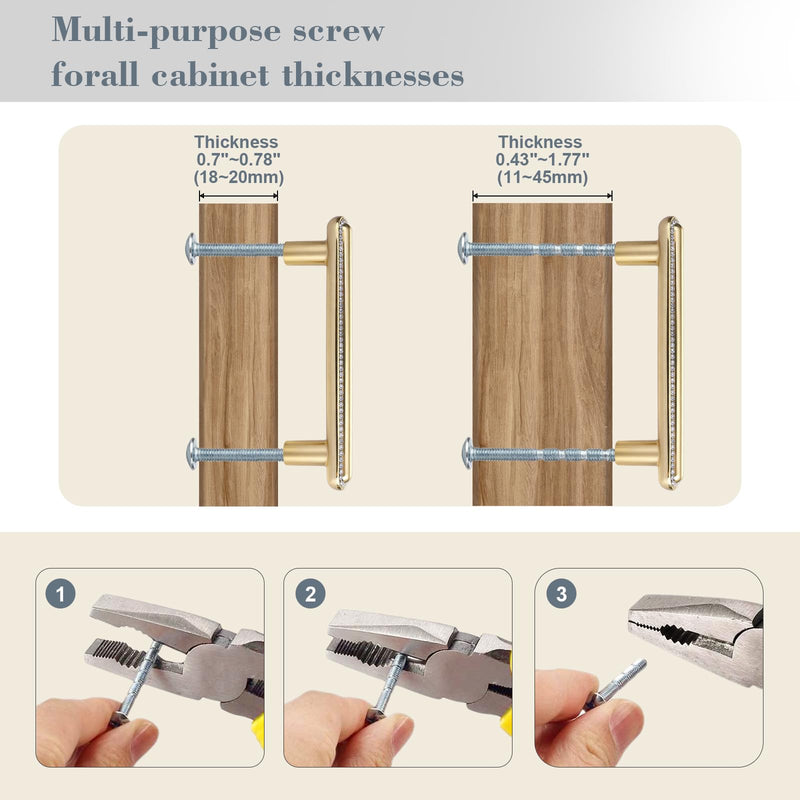 Multi-purpose screw forall cabinet thicknesses

Thickness 0.7"~0.78" (18~20mm)

Thickness 0.43"~1.77" (11~45mm)

1

2

3