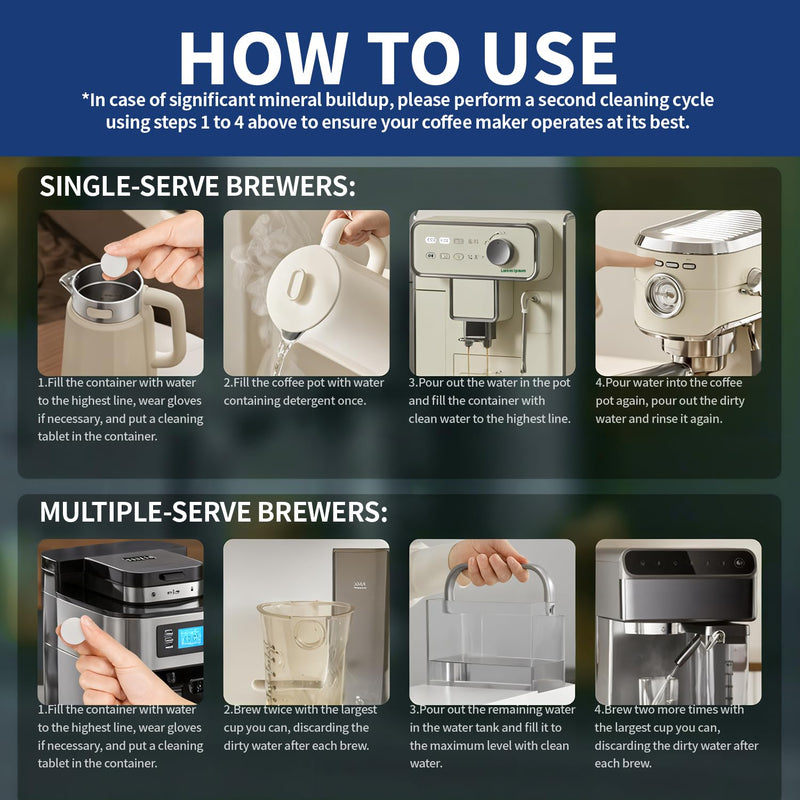 HOW TO USE
*In case of significant mineral buildup, please perform a second cleaning cycle using steps 1 to 4 above to ensure your coffee maker operates at its best.

SINGLE-SERVE BREWERS:

1.Fill the container with water to the highest line, wear gloves if necessary, and put a cleaning tablet in the container.

2.Fill the coffee pot with water containing detergent once.

3.Pour out the water in the pot and fill the container with clean water to the highest line.

4.Pour water into the coffee pot again, pour out the dirty water and rinse it again.

MULTIPLE-SERVE BREWERS:

1.Fill the container with water to the highest line, wear gloves if necessary, and put a cleaning tablet in the container.

2.Brew twice with the largest cup you can, discarding the dirty water after each brew.

3.Pour out the remaining water in the water tank and fill it to the maximum level with clean water.

4.Brew two more times with the largest cup you can, discarding the dirty water after each brew.