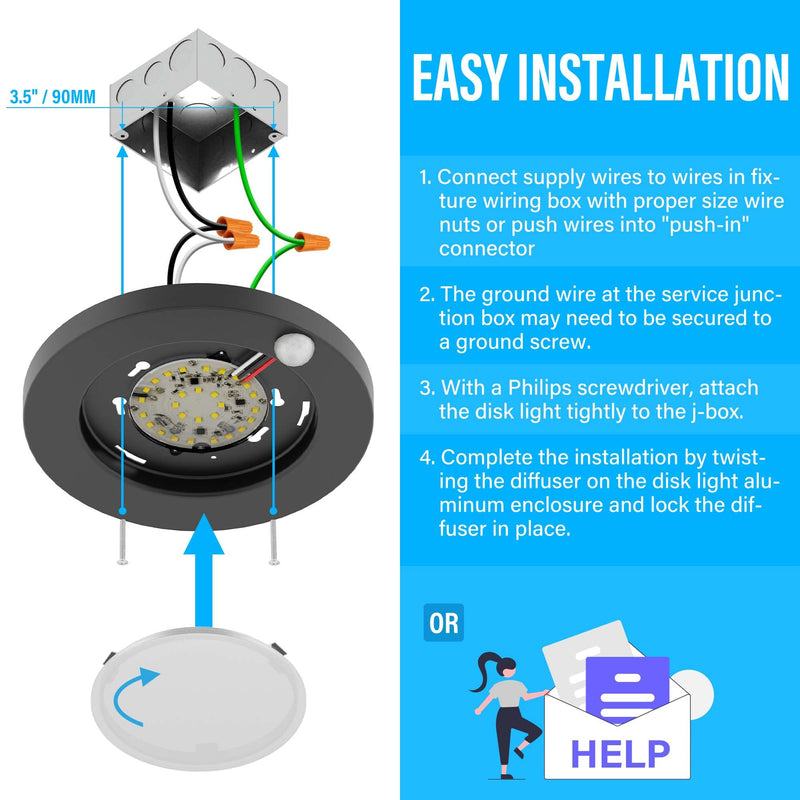 3.5" / 90MM

EASY INSTALLATION

1. Connect supply wires to wires in fixture wiring box with proper size wire nuts or push wires into "push-in" connector

2. The ground wire at the service junction box may need to be secured to a ground screw.

3. With a Philips screwdriver, attach the disk light tightly to the j-box.

4. Complete the installation by twisting the diffuser on the disk light aluminum enclosure and lock the diffuser in place.

OR

HELP