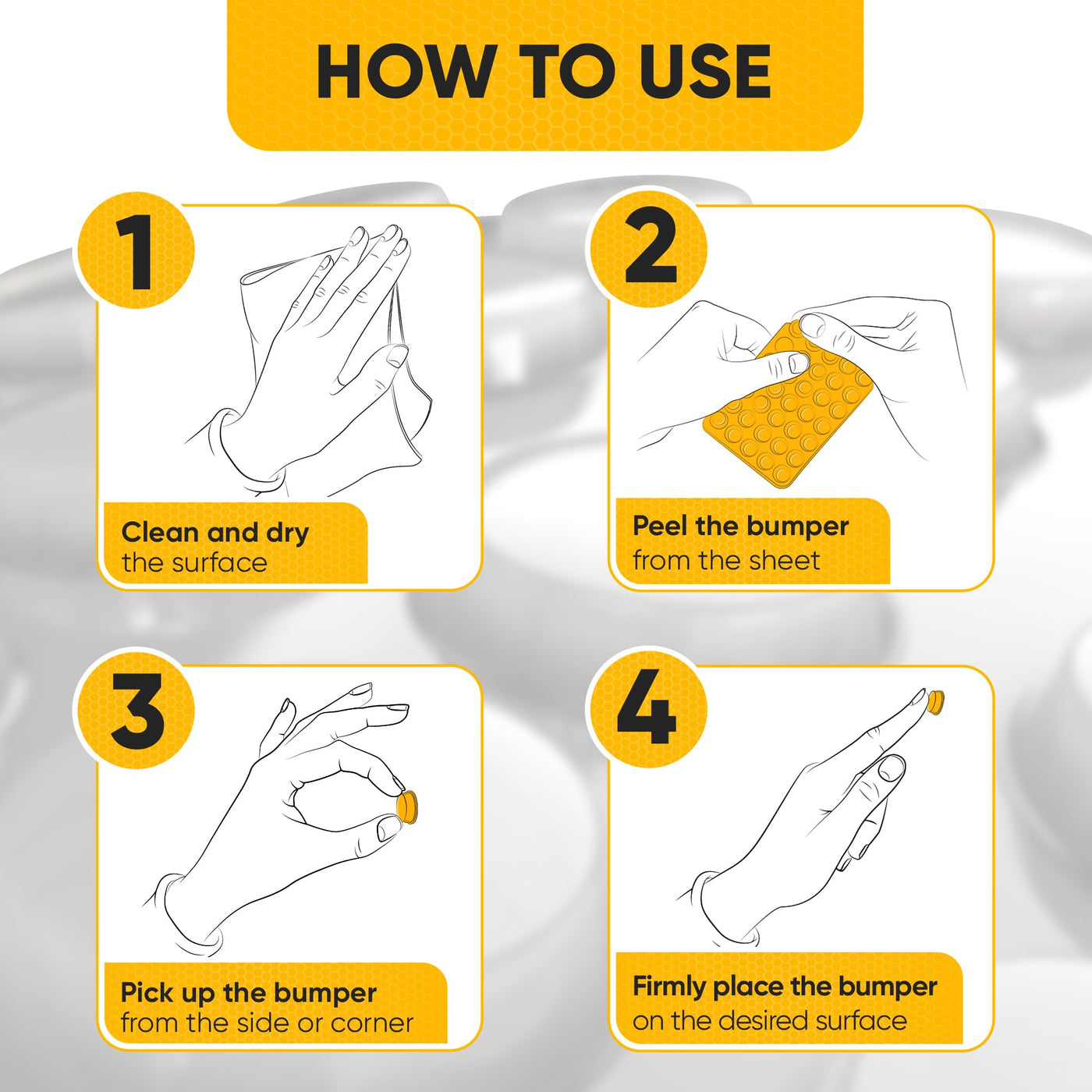 HOW TO USE

1

Clean and dry
the surface

2

Peel the bumper
from the sheet

3

Pick up the bumper
from the side or corner

4

Firmly place the bumper
on the desired surface