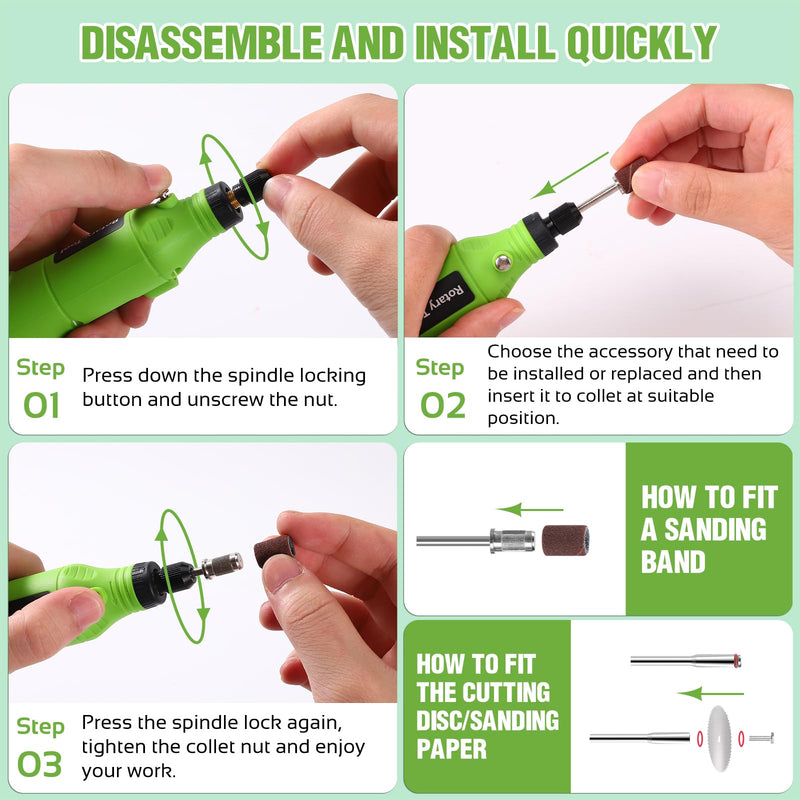 DISASSEMBLE AND INSTALL QUICKLY

Step 01 Press down the spindle locking button and unscrew the nut.

Rotary

Step 02 Choose the accessory that need to be installed or replaced and then insert it to collet at suitable position.

Step 03 Press the spindle lock again, tighten the collet nut and enjoy your work.

HOW TO FIT A SANDING BAND

HOW TO FIT THE CUTTING DISC/SANDING PAPER