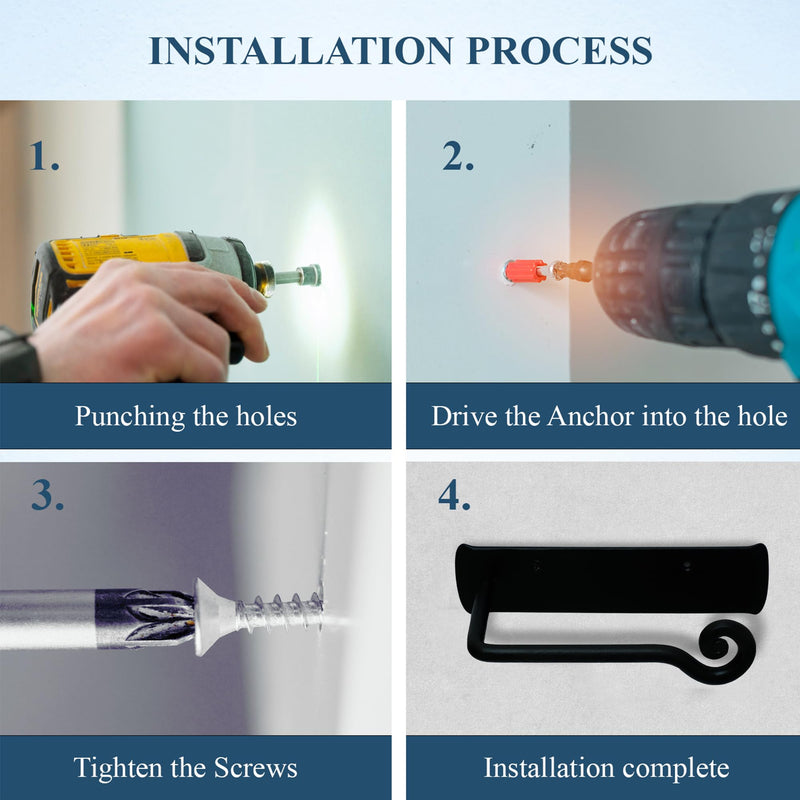 INSTALLATION PROCESS

1.

Punching the holes

2.

Drive the Anchor into the hole

3.

Tighten the Screws

4.

Installation complete