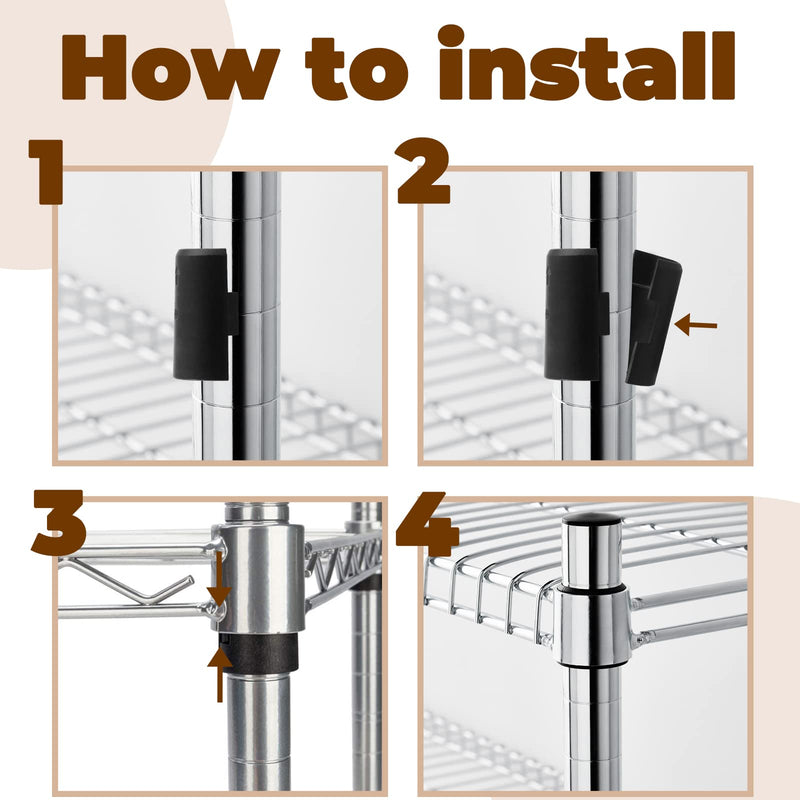 How to install

1

2

3

4